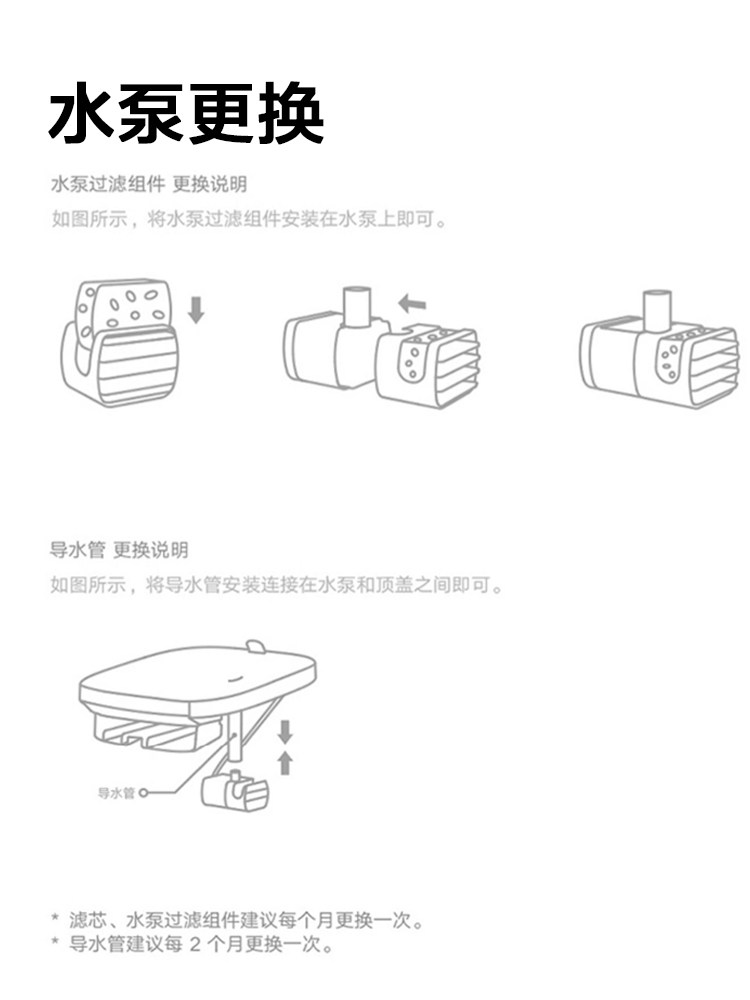 水泵更换

水泵过滤组件 更换说明
如图所示，将水泵过滤组件安装在水泵上即可。

导水管 更换说明
如图所示，将导水管安装连接在水泵和顶盖之间即可。

导水管

* 滤芯、水泵过滤组件建议每个月更换一次。
* 导水管建议每 2 个月更换一次。