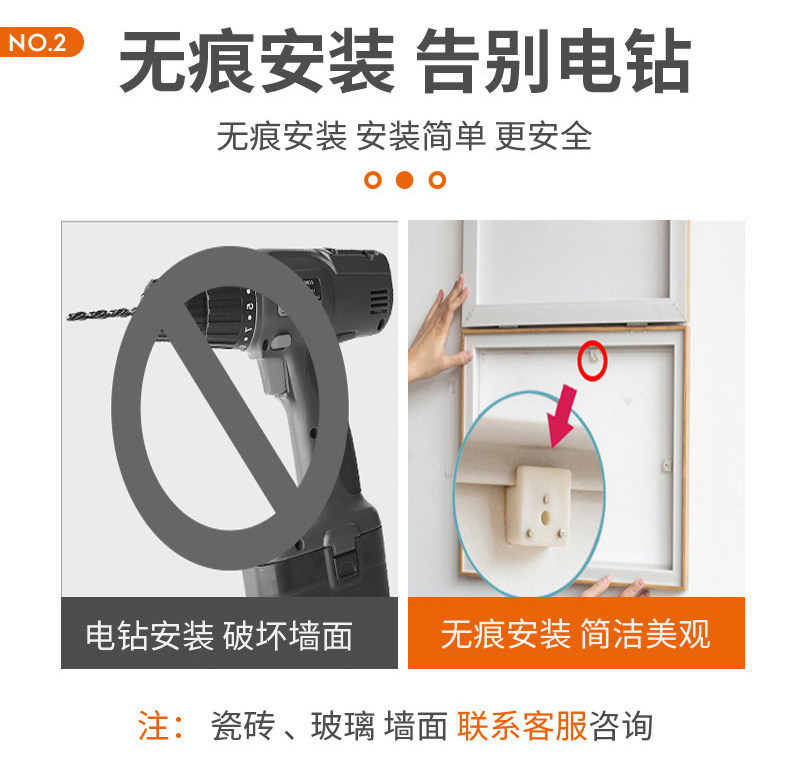 NO.2

无痕安装 告别电钻

无痕安装 安装简单 更安全

电钻安装 破坏墙面

无痕安装 简洁美观

注： 瓷砖 、玻璃 墙面 联系客服咨询