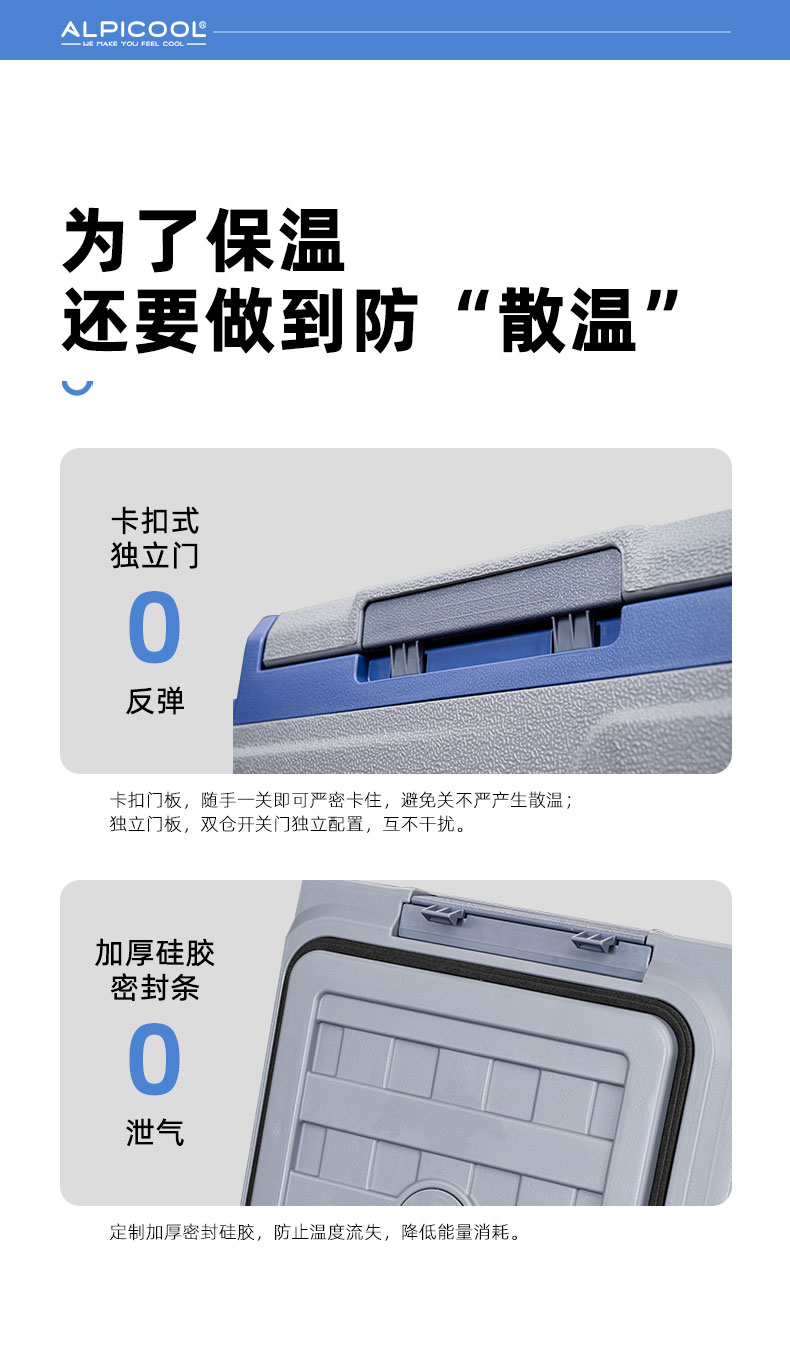 ALPICOOL®
WE MAKE YOU FEEL COOL

为了保温
还要做到防“散温”

卡扣式
独立门
0
反弹

卡扣门板，随手一关即可严密卡住，避免关不严产生散温；
独立门板，双仓开关门独立配置，互不干扰。

加厚硅胶
密封条
0
泄气

定制加厚密封硅胶，防止温度流失，降低能量消耗。