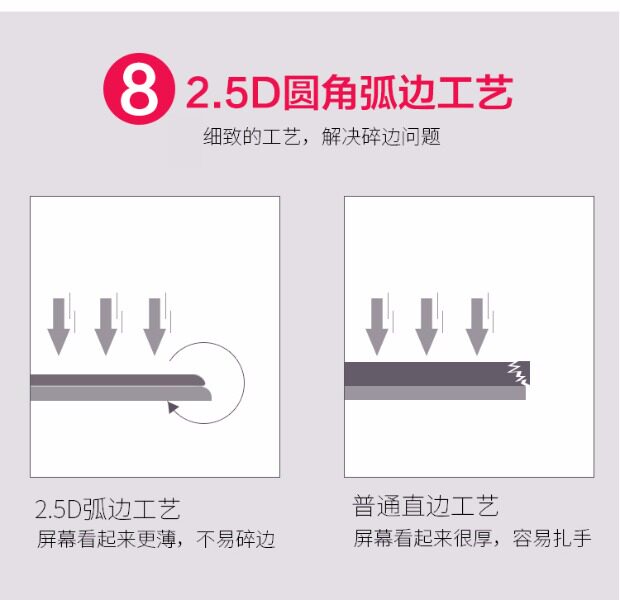 8 2.5D圆角弧边工艺

细致的工艺，解决碎边问题

2.5D弧边工艺
屏幕看起来更薄，不易碎边

普通直边工艺
屏幕看起来很厚，容易扎手