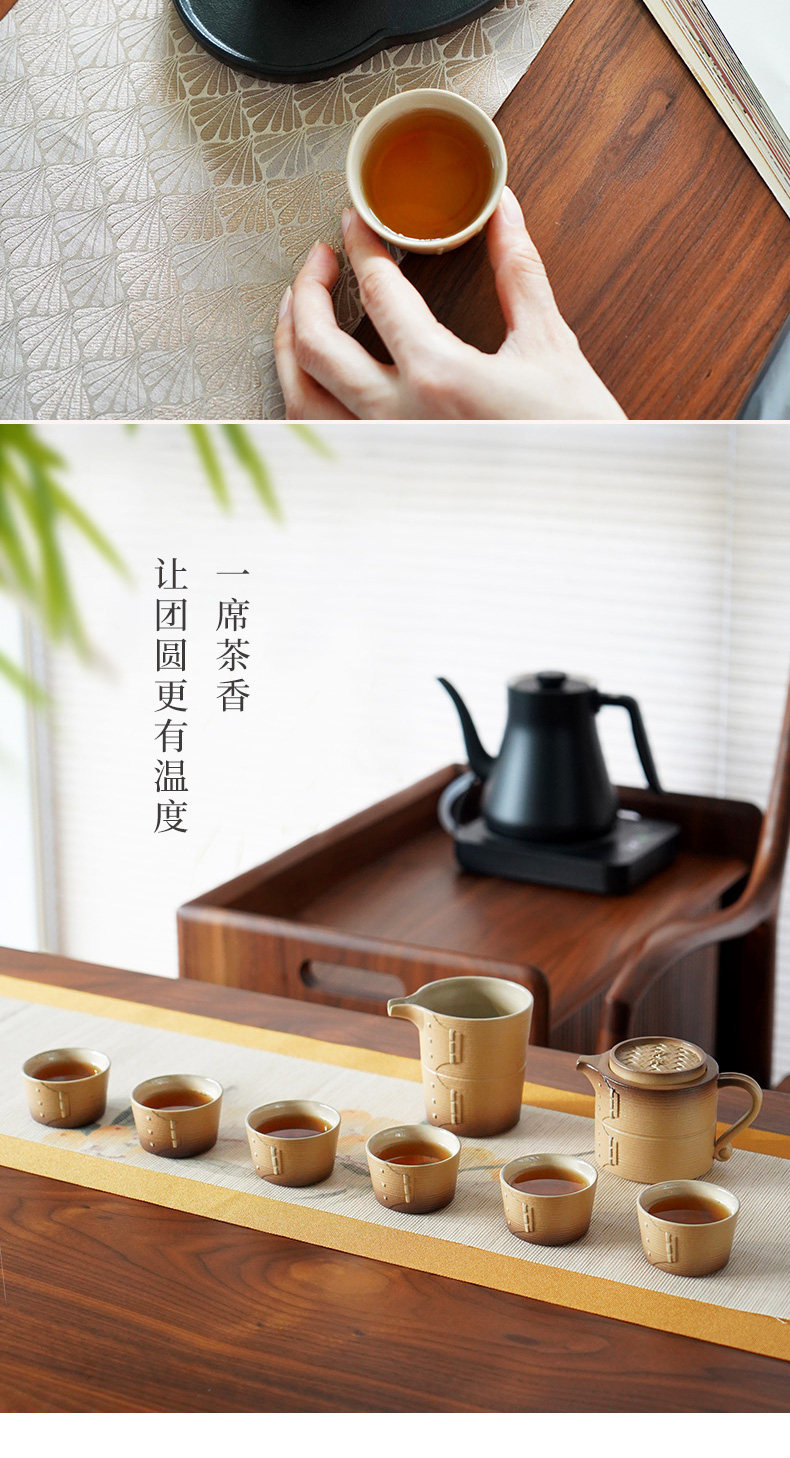 一席茶香
让团圆更有温度