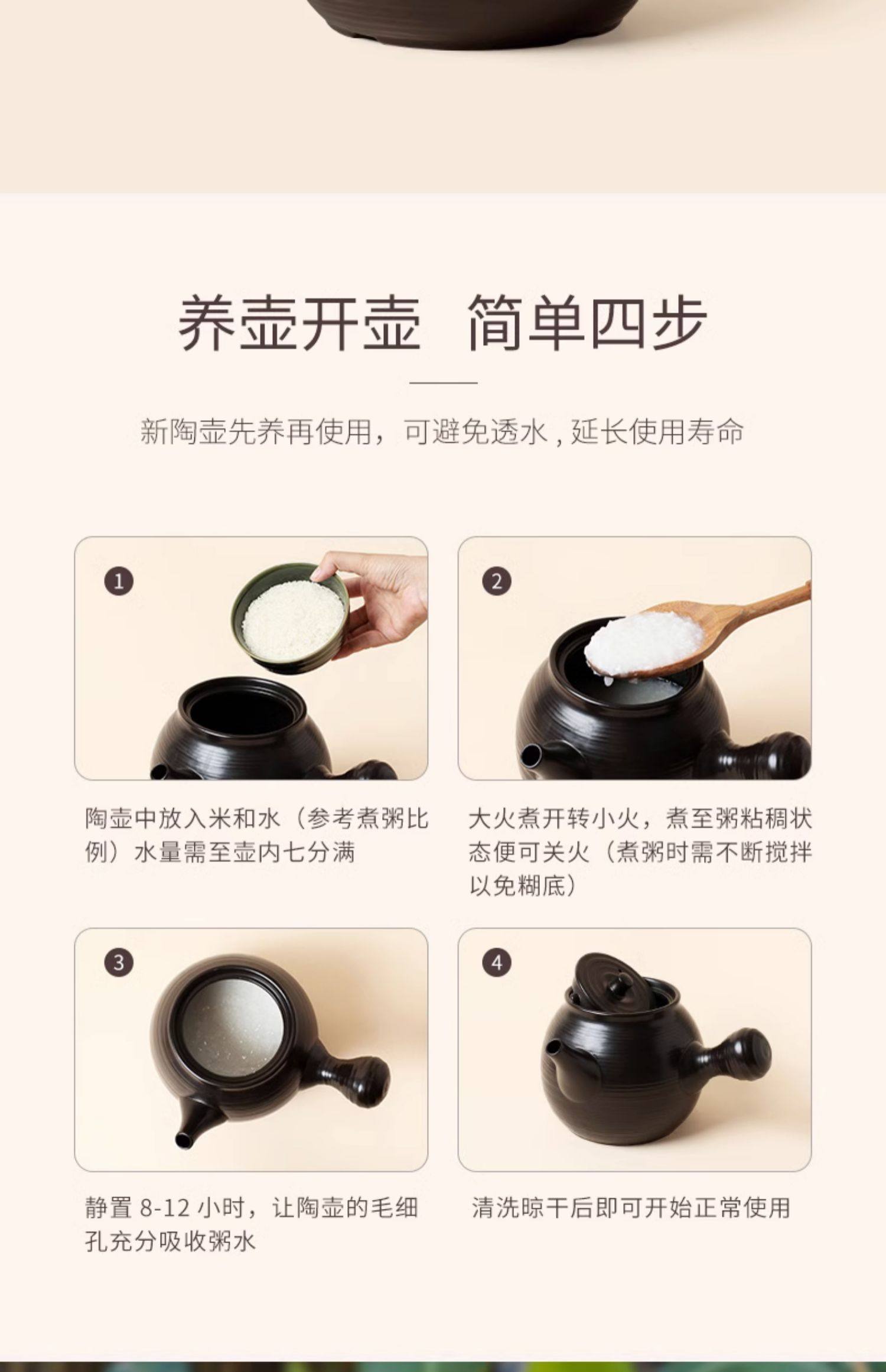 养壶开壶　简单四步

新陶壶先养再使用，可避免透水，延长使用寿命

1

陶壶中放入米和水（参考煮粥比例）水量需至壶内七分满

2

大火煮开转小火，煮至粥粘稠状态便可关火（煮粥时需不断搅拌以免糊底）

3

静置 8-12 小时，让陶壶的毛细孔充分吸收粥水

4

清洗晾干后即可开始正常使用