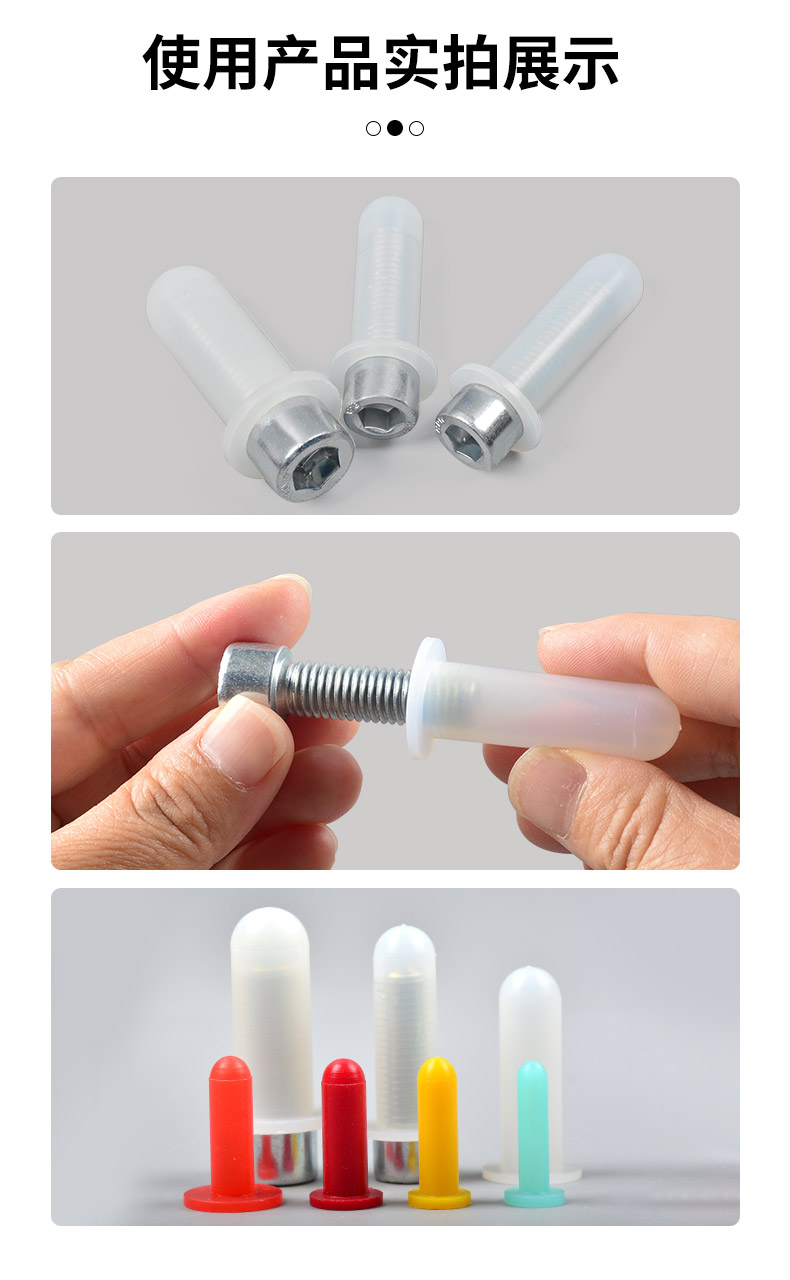 使用产品实拍展示