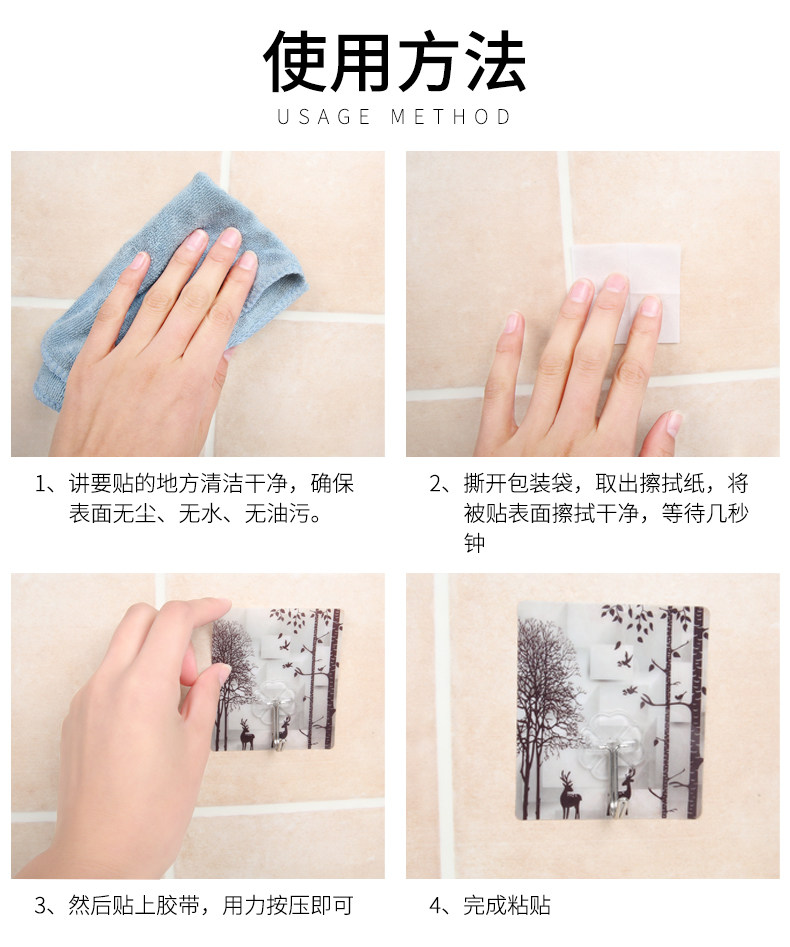 使用方法

USAGE METHOD

1、讲要贴的地方清洁干净，确保表面无尘、无水、无油污。

2、撕开包装袋，取出擦拭纸，将被贴表面擦拭干净，等待几秒钟

3、然后贴上胶带，用力按压即可

4、完成粘贴