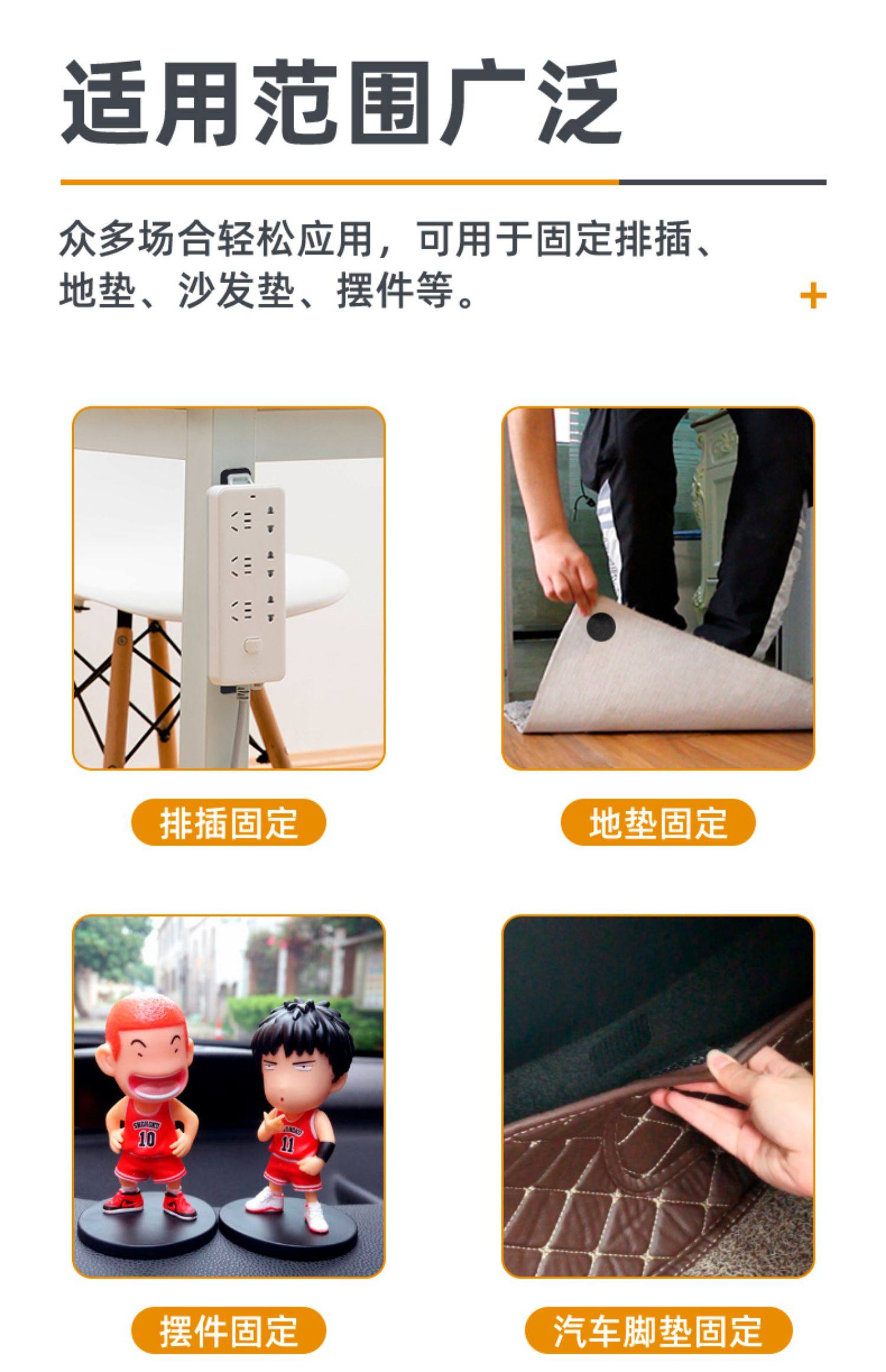 适用范围广泛

众多场合轻松应用，可用于固定排插、地垫、沙发垫、摆件等。

+

排插固定

地垫固定

SHOHOKU
10

SHOHOKU
11

摆件固定

汽车脚垫固定