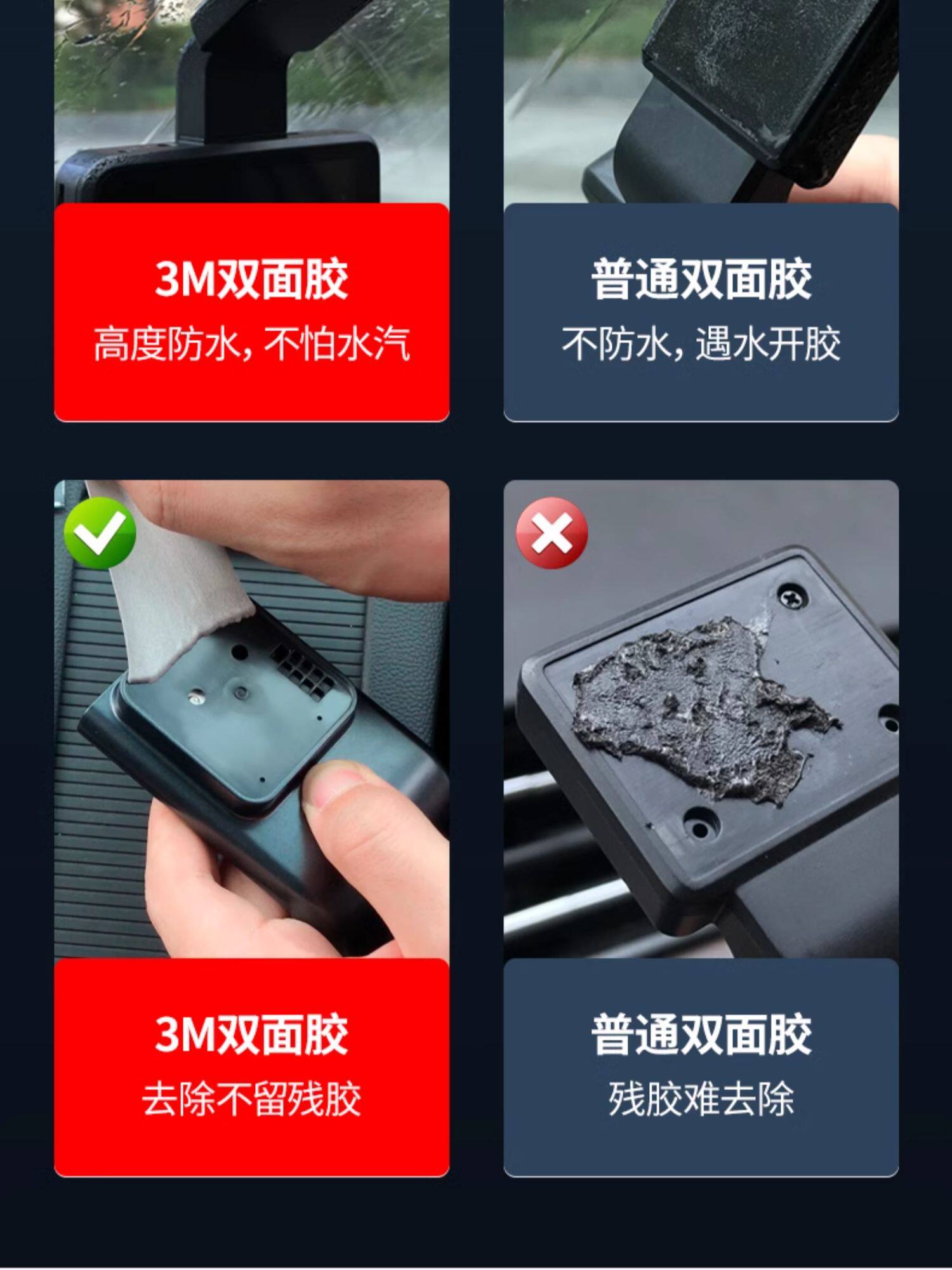 3M双面胶
高度防水，不怕水汽

普通双面胶
不防水，遇水开胶

3M双面胶
去除不留残胶

普通双面胶
残胶难去除