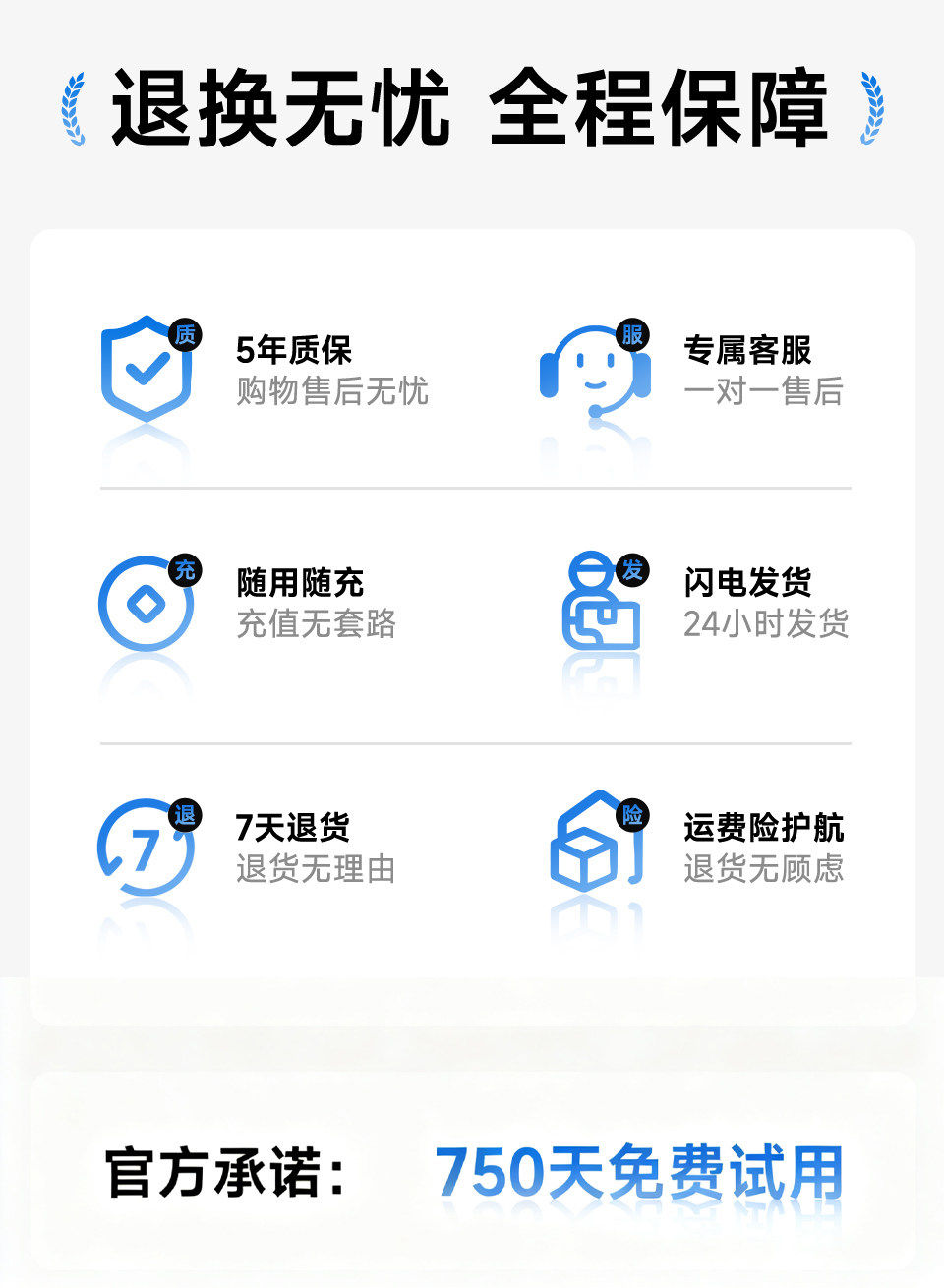 退换无忧 全程保障

质
5年质保
购物售后无忧

服
专属客服
一对一售后

充
随用随充
充值无套路

发
闪电发货
24小时发货

退
7
7天退货
退货无理由

险
运费险护航
退货无顾虑

官方承诺： 750天免费试用