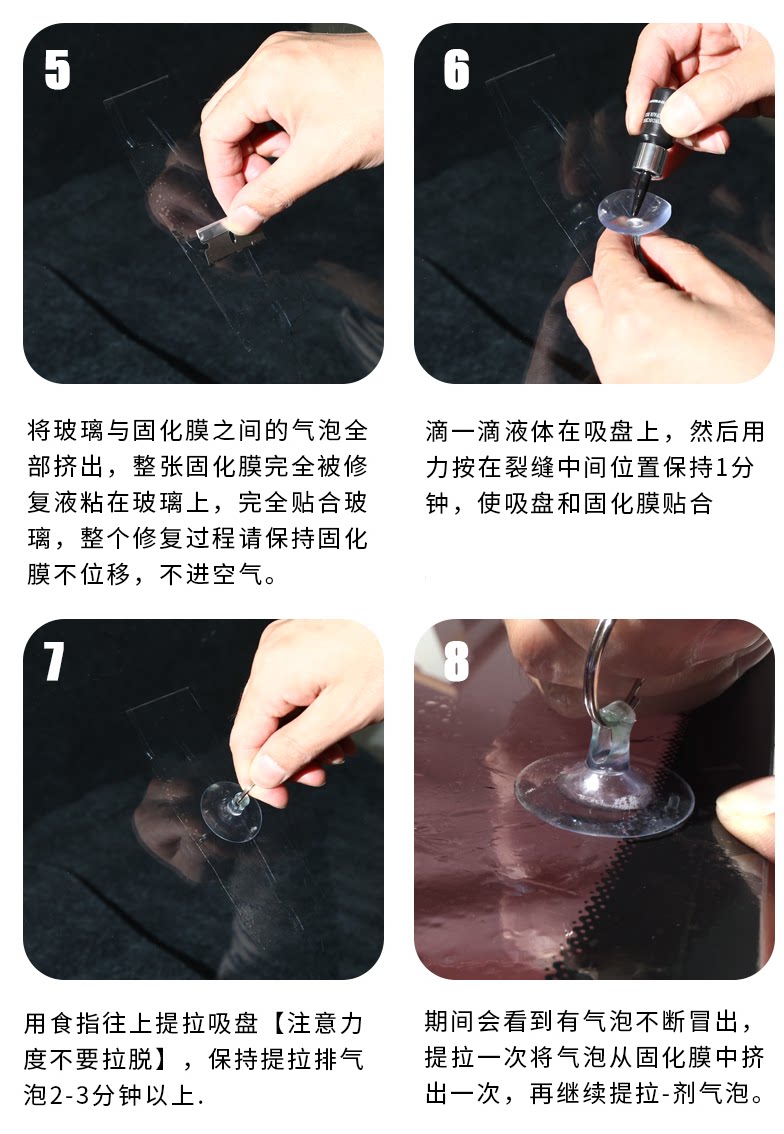 5

将玻璃与固化膜之间的气泡全部挤出，整张固化膜完全被修复液粘在玻璃上，完全贴合玻璃，整个修复过程请保持固化膜不位移，不进空气。

6

滴一滴液体在吸盘上，然后用力按在裂缝中间位置保持1分钟，使吸盘和固化膜贴合

7

用食指往上提拉吸盘【注意力度不要拉脱】，保持提拉排气泡2-3分钟以上.

8

期间会看到有气泡不断冒出，提拉一次将气泡从固化膜中挤出一次，再继续提拉-剂气泡。