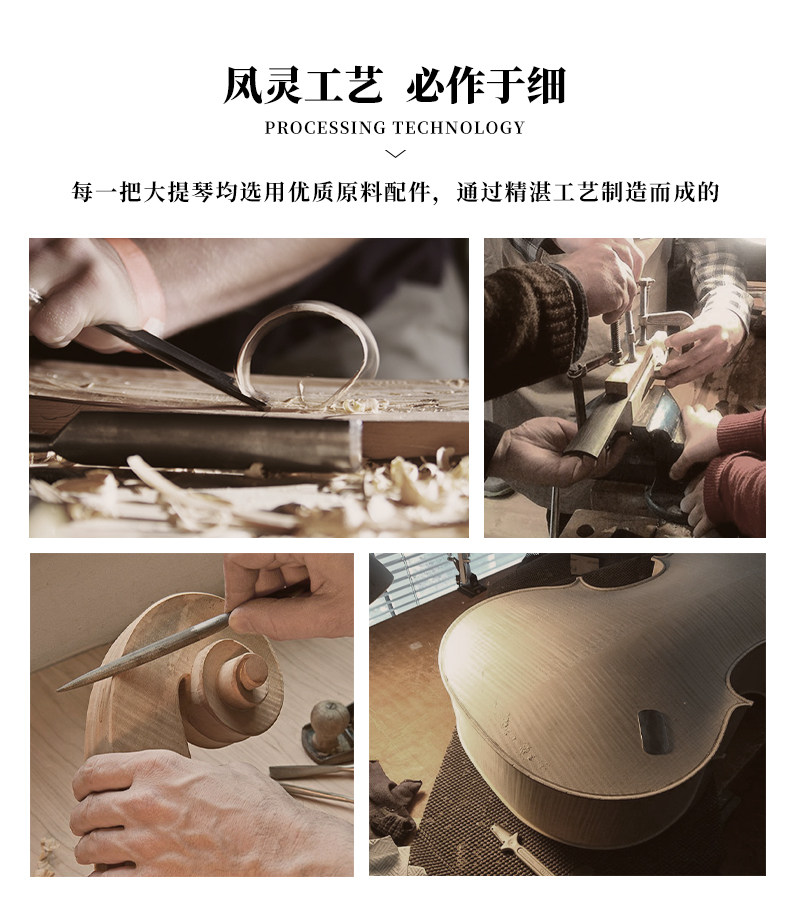 凤灵工艺 必作于细

PROCESSING TECHNOLOGY

每一把大提琴均选用优质原料配件，通过精湛工艺制造而成的