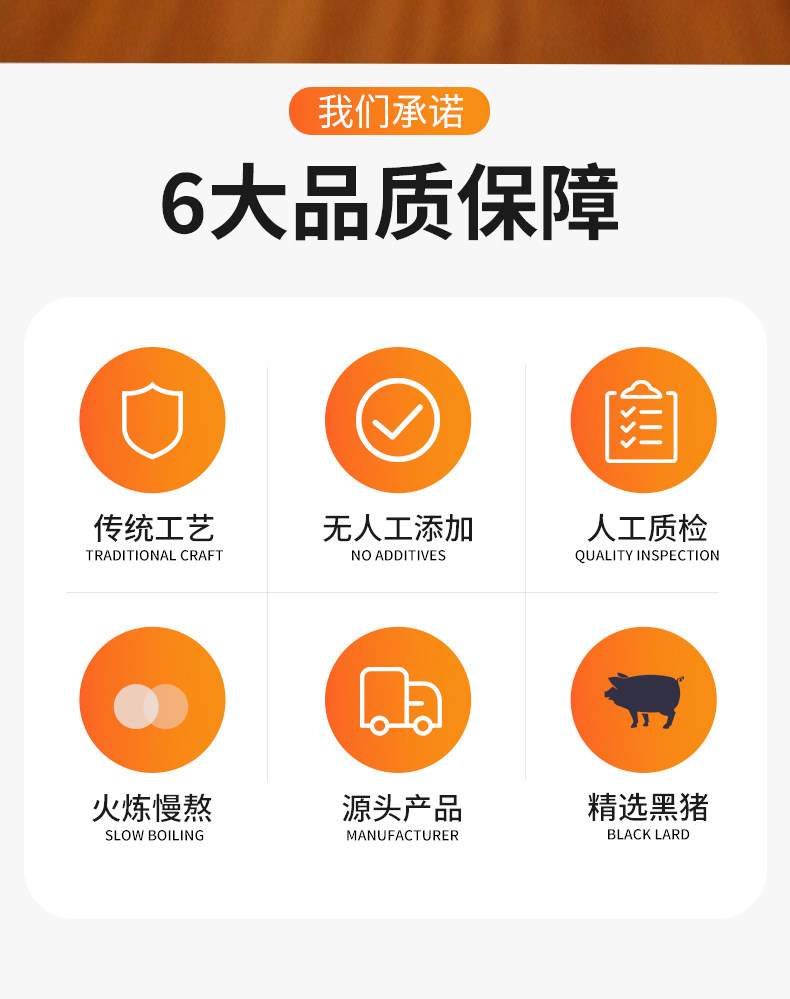 我们承诺

6大品质保障

传统工艺
TRADITIONAL CRAFT

无人工添加
NO ADDITIVES

人工质检
QUALITY INSPECTION

火炼慢熬
SLOW BOILING

源头产品
MANUFACTURER

精选黑猪
BLACK LARD