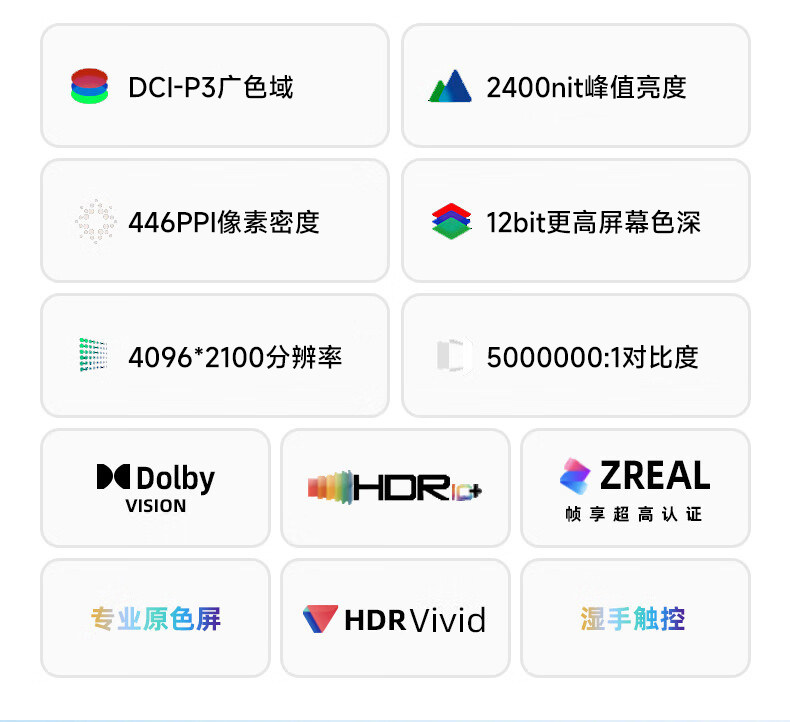 DCI-P3广色域

2400nit峰值亮度

446PPI像素密度

12bit更高屏幕色深

4096*2100分辨率

5000000:1对比度

Dolby
VISION

HDR10+

ZREAL
帧享超高认证

专业原色屏

HDR Vivid

湿手触控