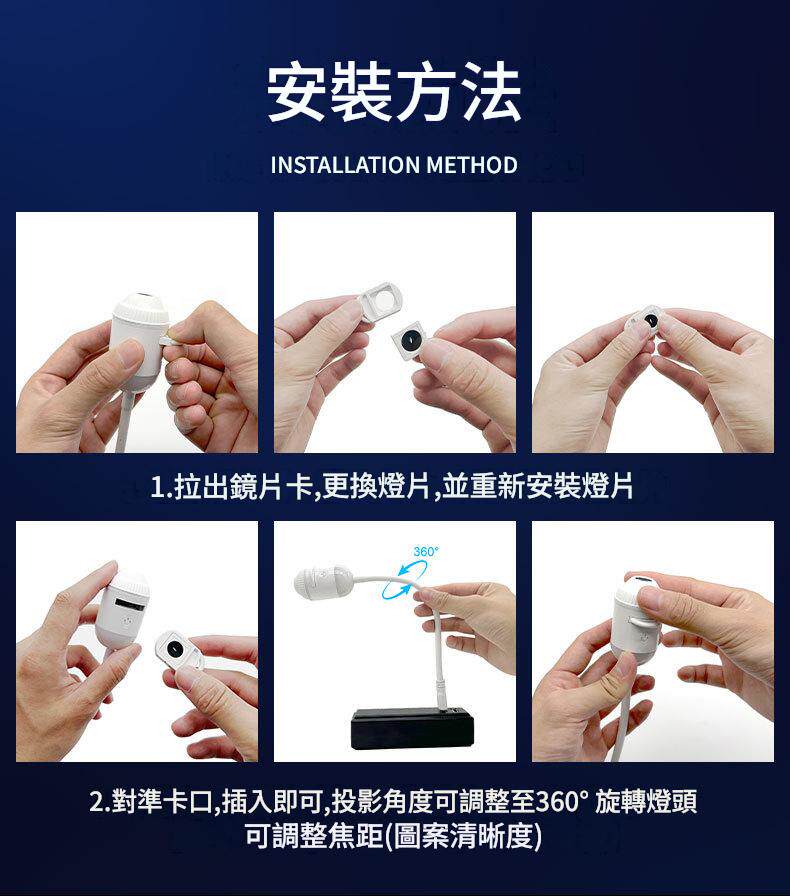 安裝方法

INSTALLATION METHOD

1.拉出鏡片卡,更換燈片,並重新安裝燈片

360°

2.對準卡口,插入即可,投影角度可調整至360° 旋轉燈頭 可調整焦距(圖案清晰度)