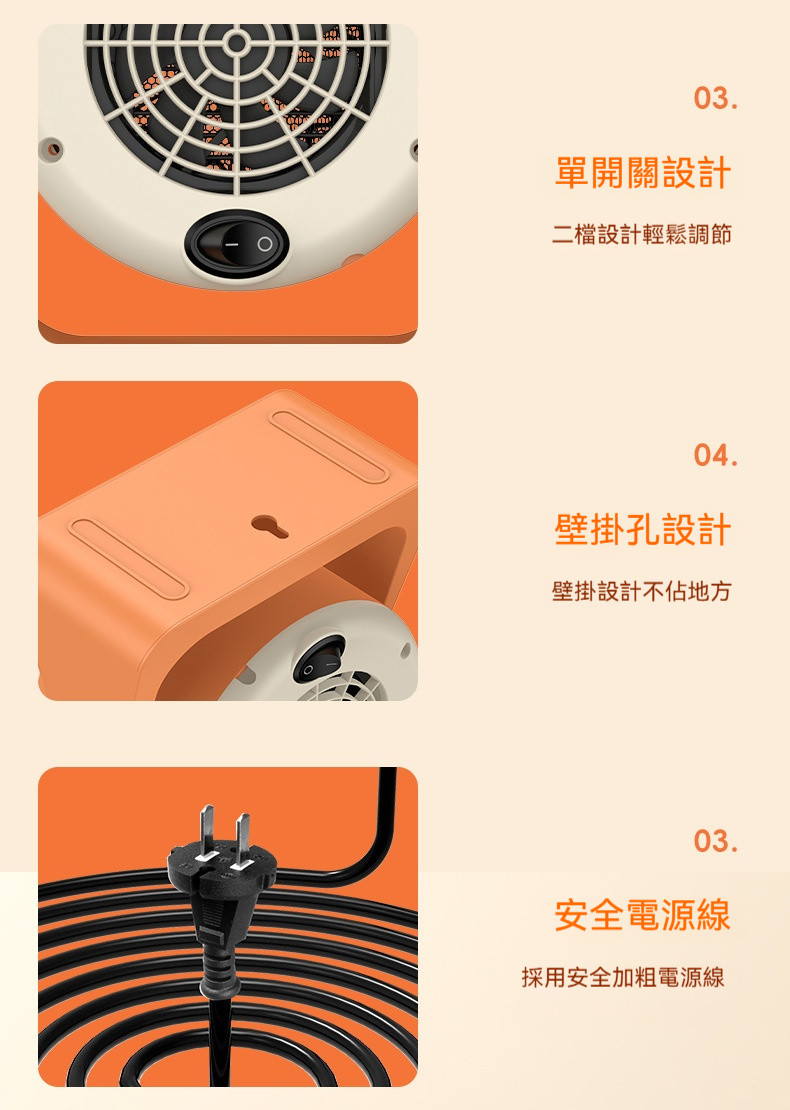 03.

單開關設計

二檔設計輕鬆調節

04.

壁掛孔設計

壁掛設計不佔地方

03.

安全電源線

採用安全加粗電源線