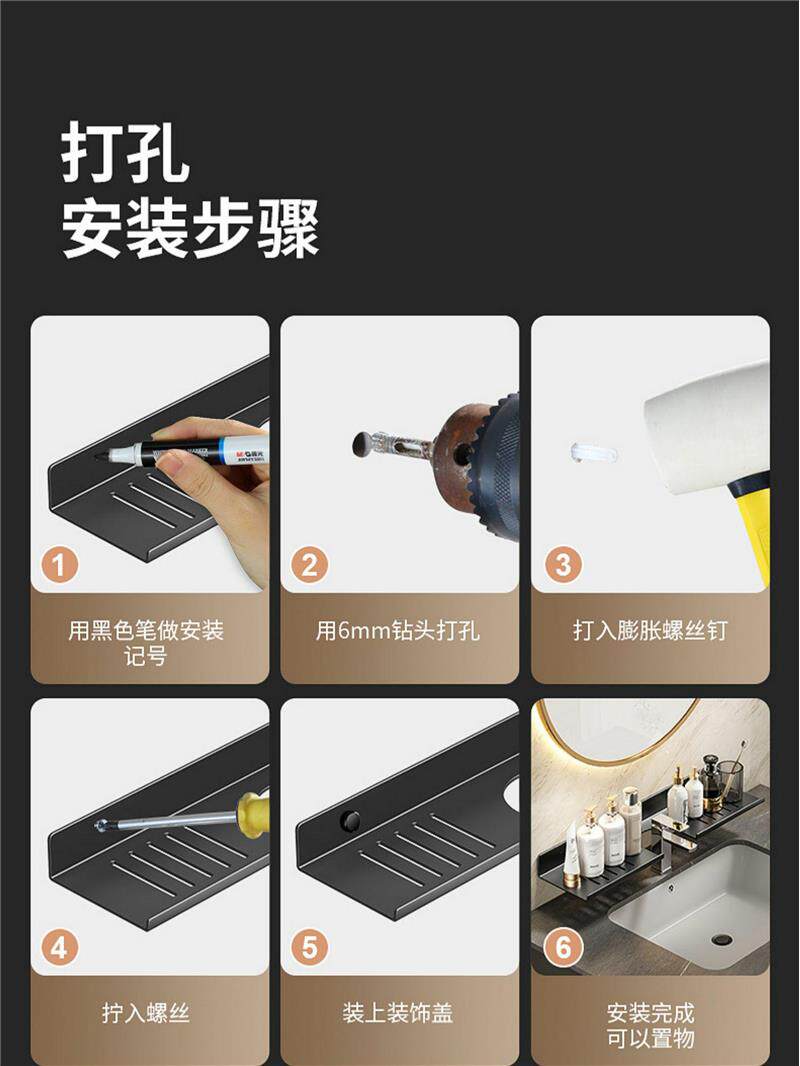 打孔
安装步骤

1
用黑色笔做安装记号

2
用6mm钻头打孔

3
打入膨胀螺丝钉

4
拧入螺丝

5
装上装饰盖

6
安装完成
可以置物