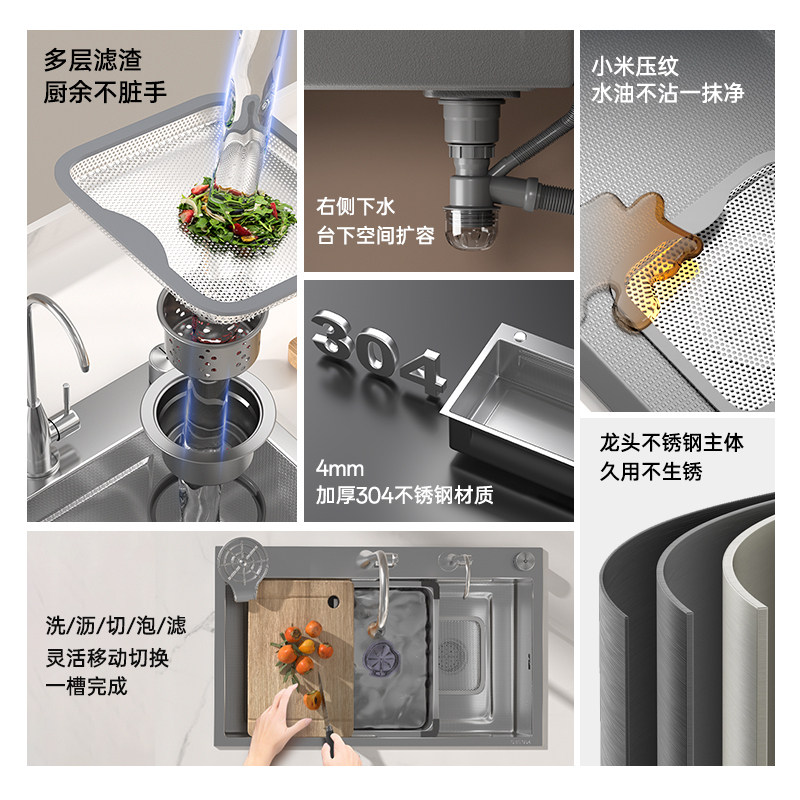 多层滤渣
厨余不脏手

右侧下水
台下空间扩容

小米压纹
水油不沾一抹净

304

4mm
加厚304不锈钢材质

龙头不锈钢主体
久用不生锈

洗/沥/切/泡/滤
灵活移动切换
一槽完成