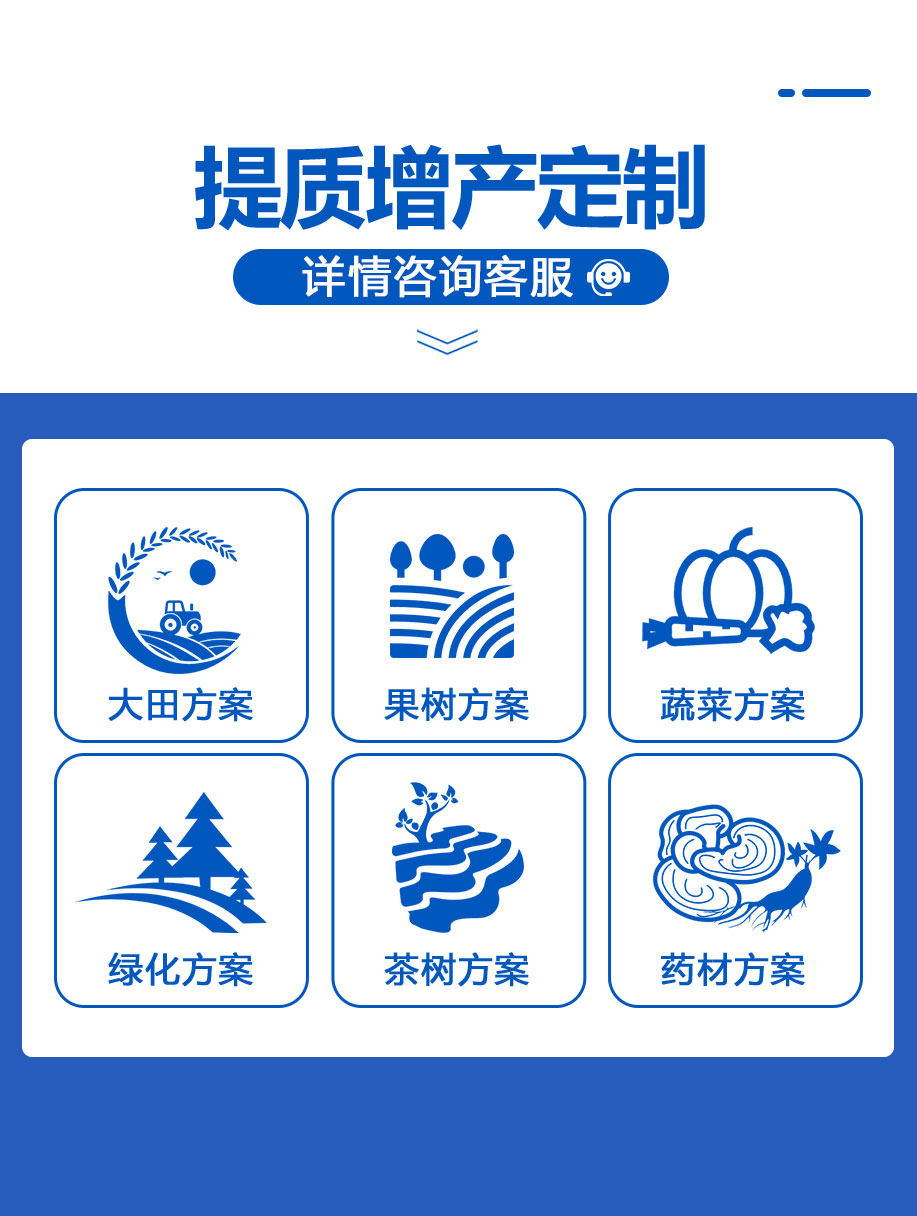 提质增产定制

详情咨询客服

大田方案

果树方案

蔬菜方案

绿化方案

茶树方案

药材方案