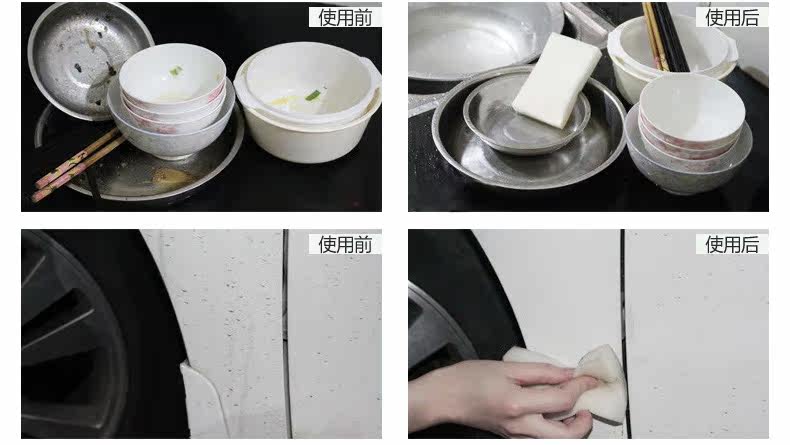 使用前

使用后

使用前

使用后