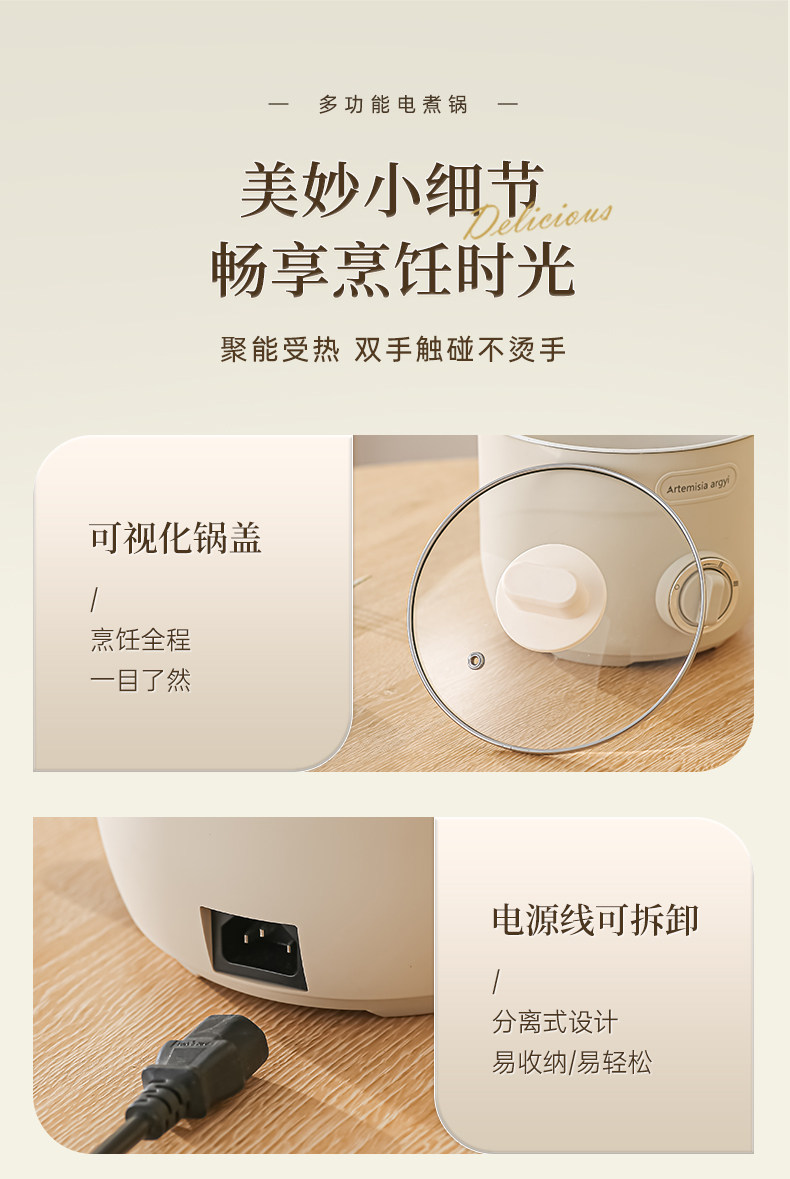 — 多功能电煮锅 —

美妙小细节
Delicious
畅享烹饪时光

聚能受热 双手触碰不烫手

可视化锅盖

/
烹饪全程
一目了然

Artemisia argyi

电源线可拆卸

/
分离式设计
易收纳/易轻松