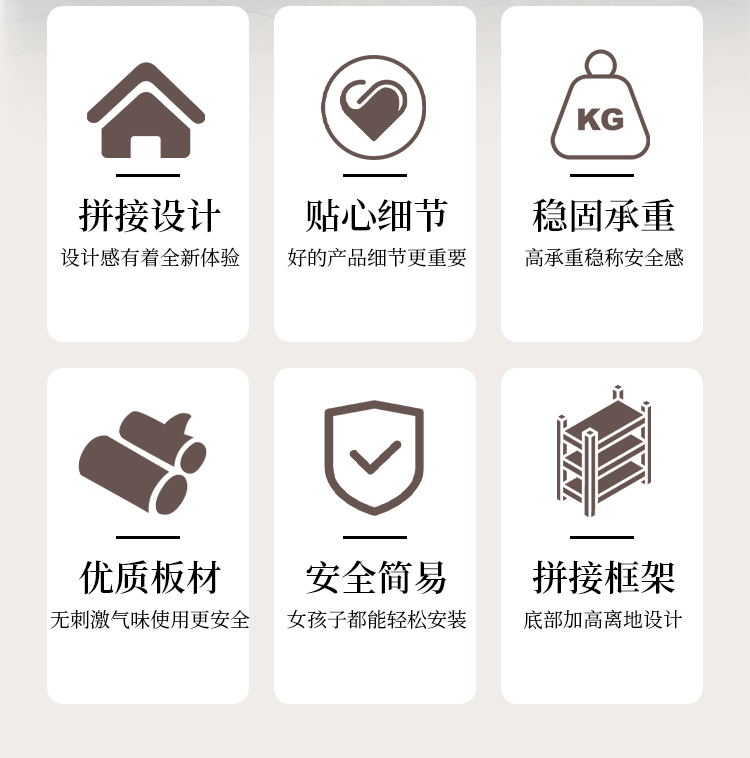 拼接设计
设计感有着全新体验

贴心细节
好的产品细节更重要

KG
稳固承重
高承重稳称安全感

优质板材
无刺激气味使用更安全

安全简易
女孩子都能轻松安装

拼接框架
底部加高离地设计