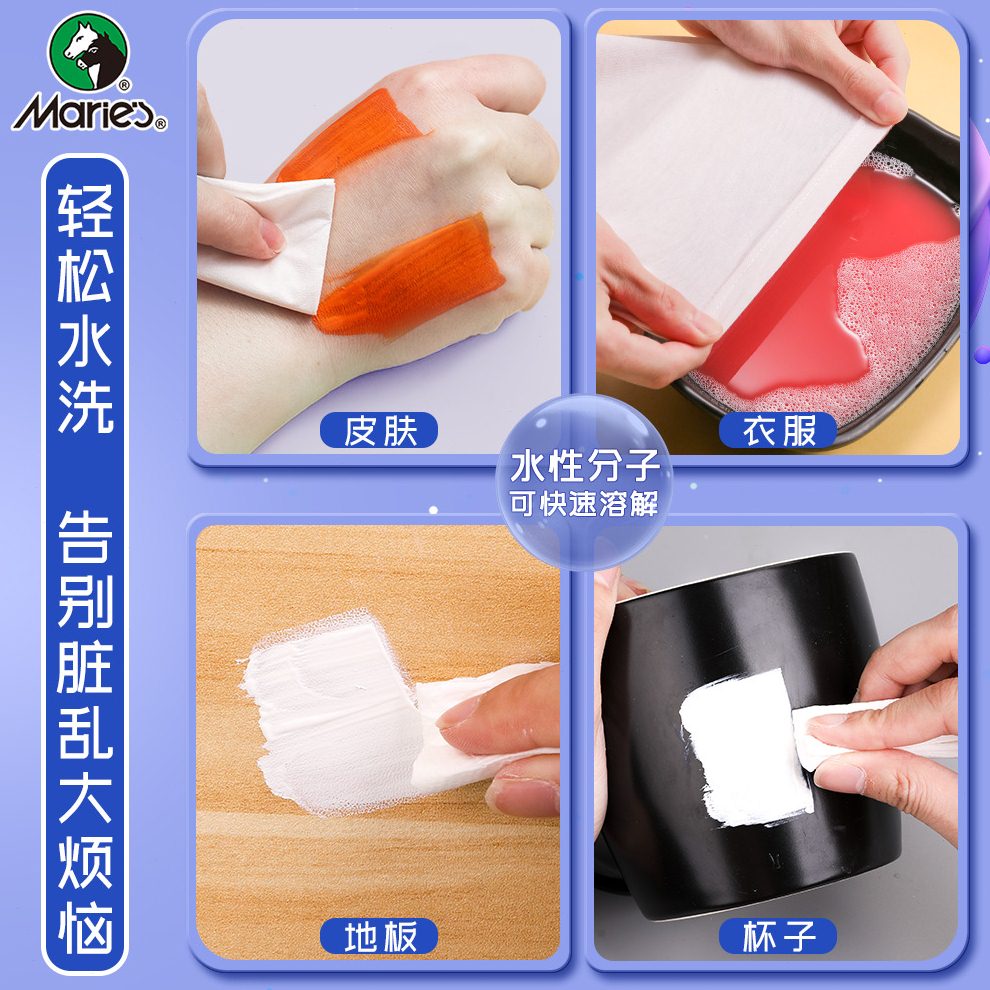 Marie's®

轻松水洗

告别脏乱大烦恼

皮肤

衣服

水性分子
可快速溶解

地板

杯子