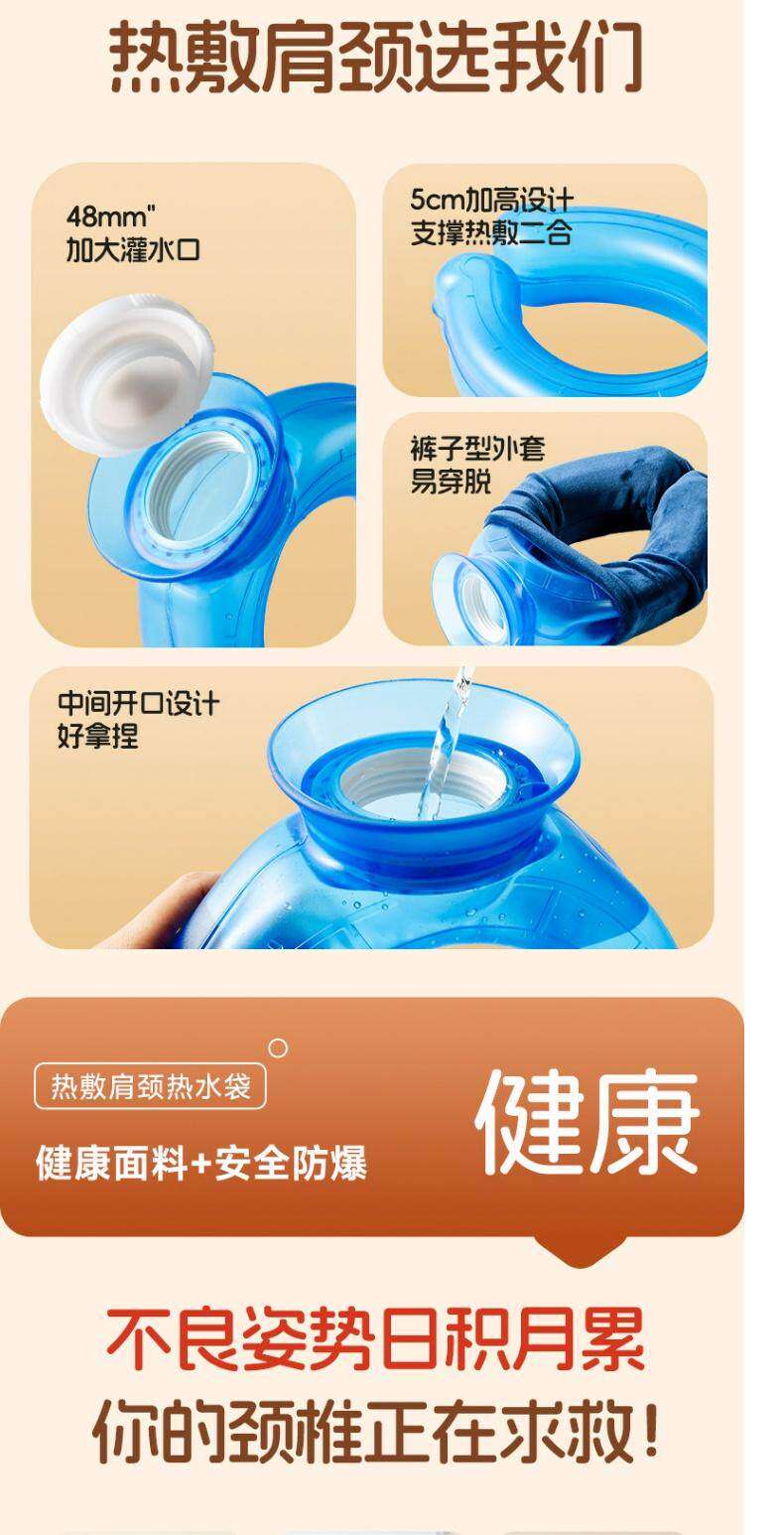 热敷肩颈选我们

48mm"
加大灌水口

5cm加高设计
支撑热敷二合

裤子型外套
易穿脱

中间开口设计
好拿捏

热敷肩颈热水袋

健康面料+安全防爆

健康

不良姿势日积月累
你的颈椎正在求救!