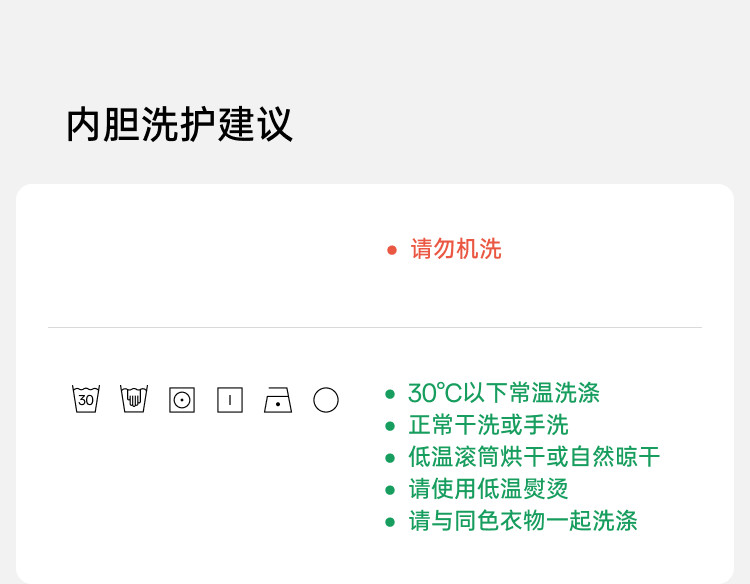 内胆洗护建议

• 请勿机洗

30

• 30°C以下常温洗涤
• 正常干洗或手洗
• 低温滚筒烘干或自然晾干
• 请使用低温熨烫
• 请与同色衣物一起洗涤