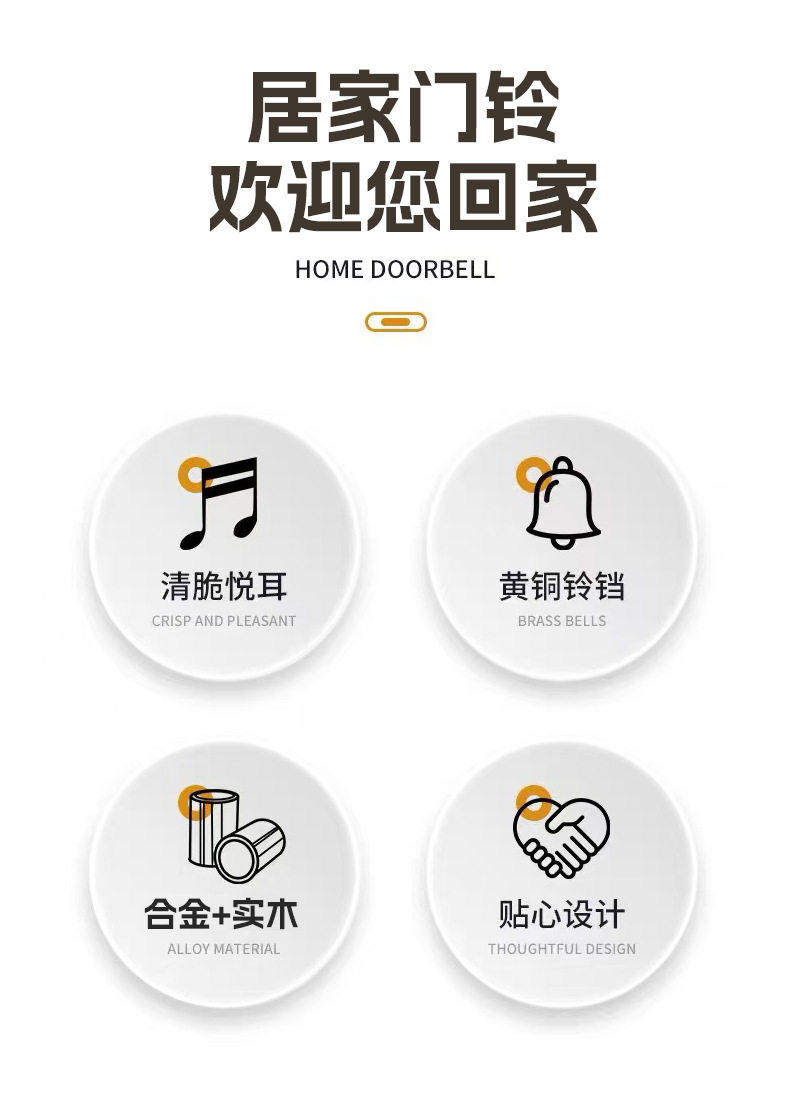 居家门铃
欢迎您回家

HOME DOORBELL

清脆悦耳
CRISP AND PLEASANT

黄铜铃铛
BRASS BELLS

合金+实木
ALLOY MATERIAL

贴心设计
THOUGHTFUL DESIGN