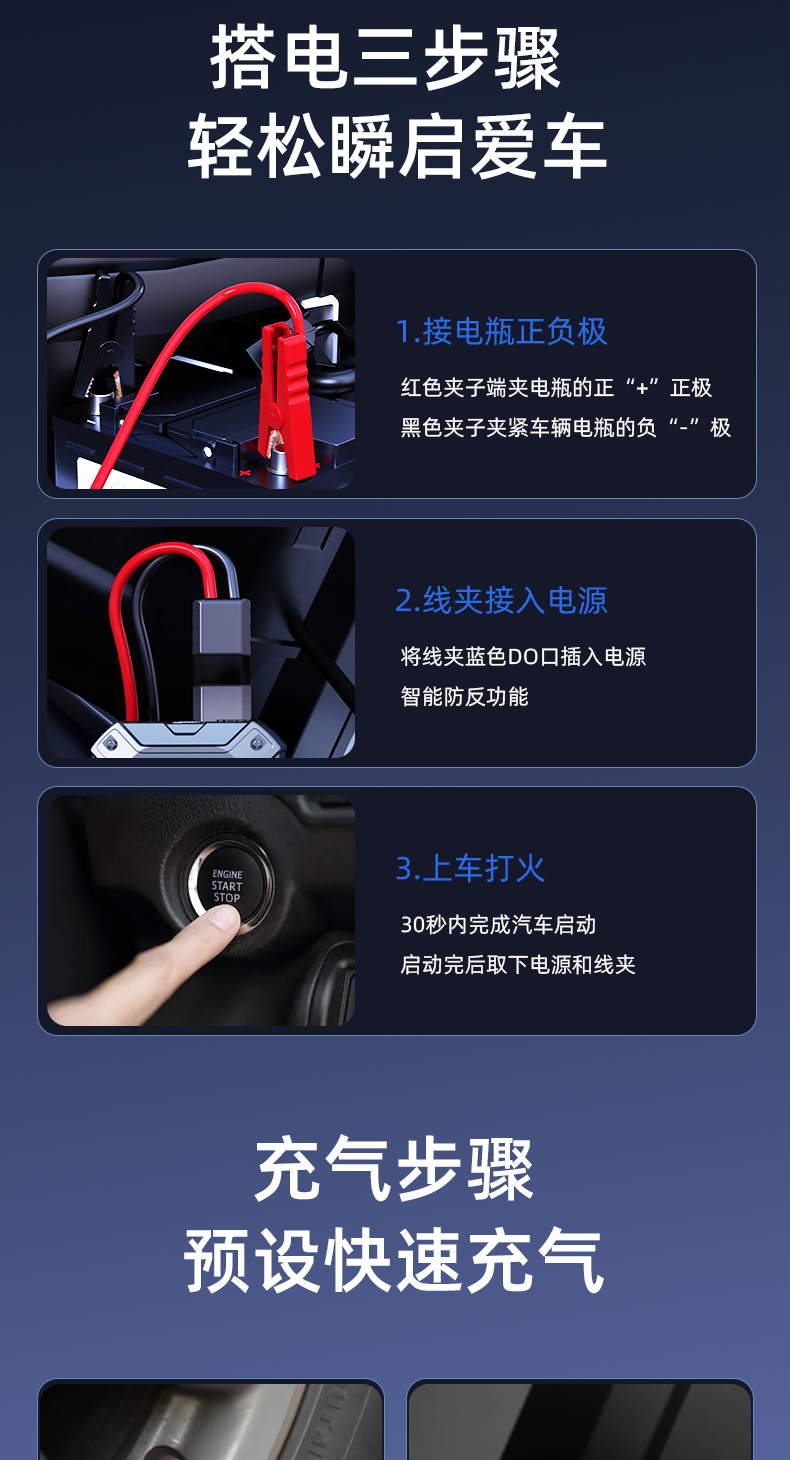 搭电三步骤
轻松瞬启爱车

1.接电瓶正负极
红色夹子端夹电瓶的正“+”正极
黑色夹子夹紧车辆电瓶的负“-”极

2.线夹接入电源
将线夹蓝色DO口插入电源
智能防反功能

ENGINE
START
STOP

3.上车打火
30秒内完成汽车启动
启动完后取下电源和线夹

充气步骤
预设快速充气