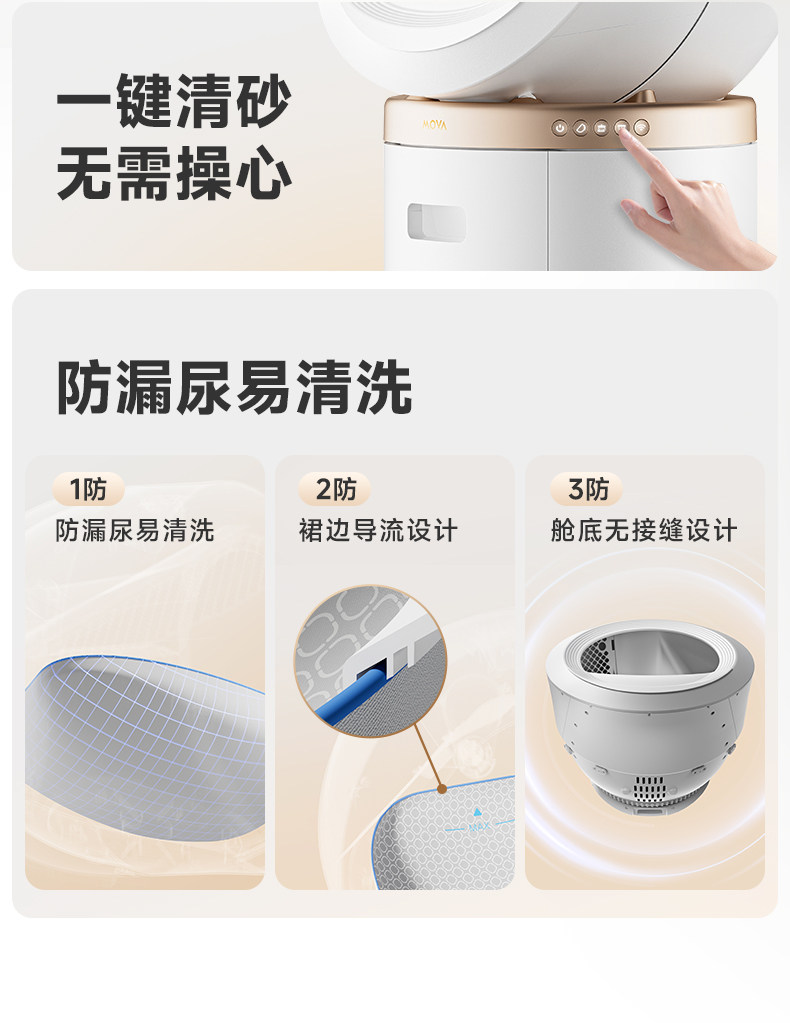 一键清砂
无需操心

MOVA

防漏尿易清洗

1防
防漏尿易清洗

2防
裙边导流设计

MAX

3防
舱底无接缝设计