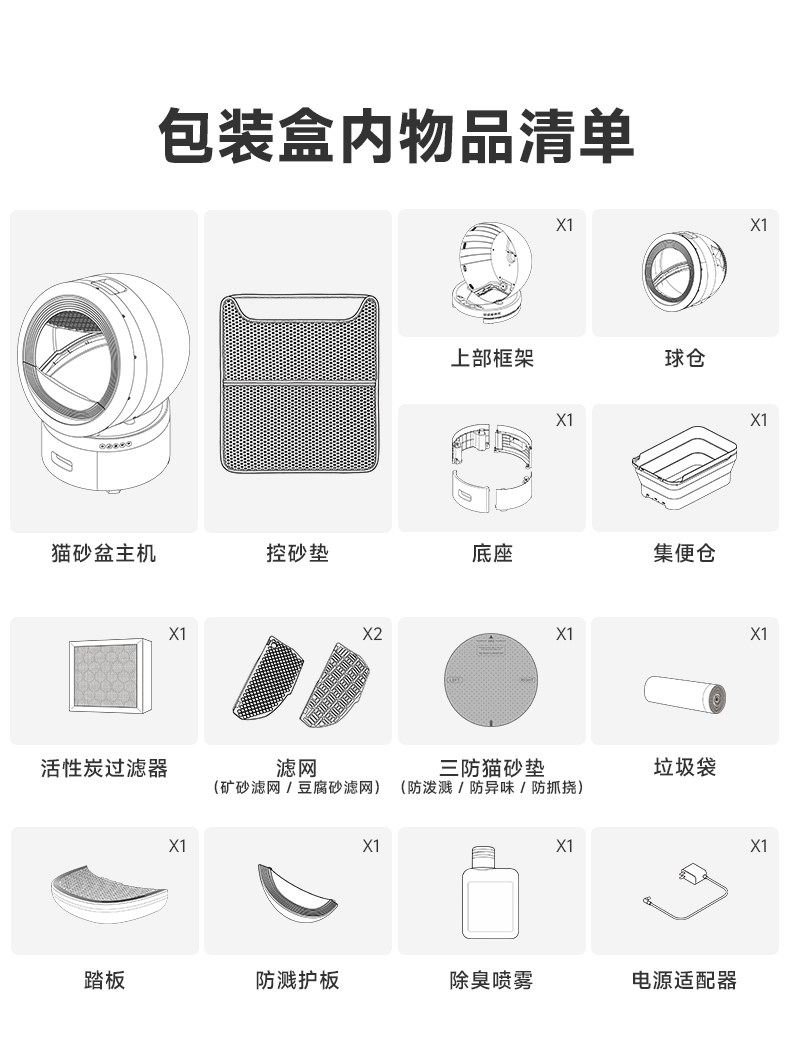 包装盒内物品清单

猫砂盆主机

控砂垫

X1
上部框架

X1
球仓

X1
底座

X1
集便仓

X1
活性炭过滤器

X2
滤网
（矿砂滤网 / 豆腐砂滤网）

X1
三防猫砂垫
（防泼溅 / 防异味 / 防抓挠）

X1
垃圾袋

X1
踏板

X1
防溅护板

X1
除臭喷雾

X1
电源适配器