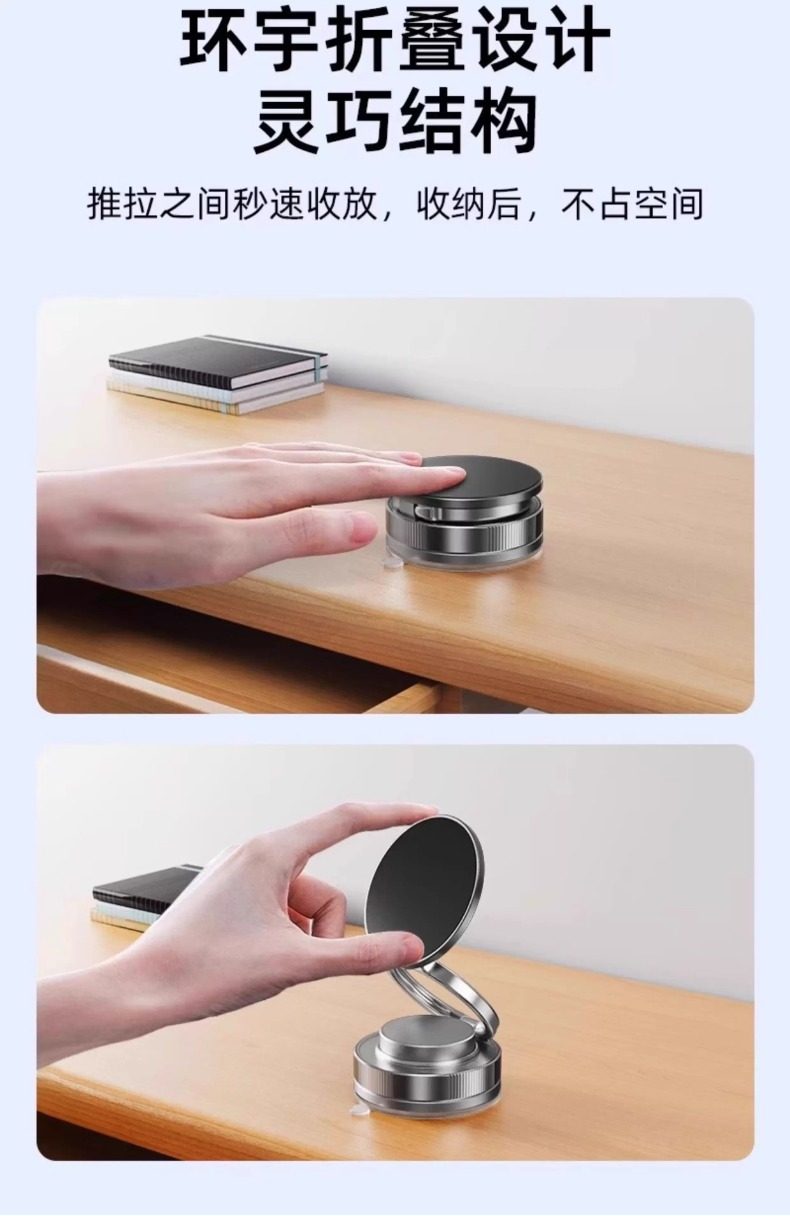 环宇折叠设计
灵巧结构

推拉之间秒速收放，收纳后，不占空间