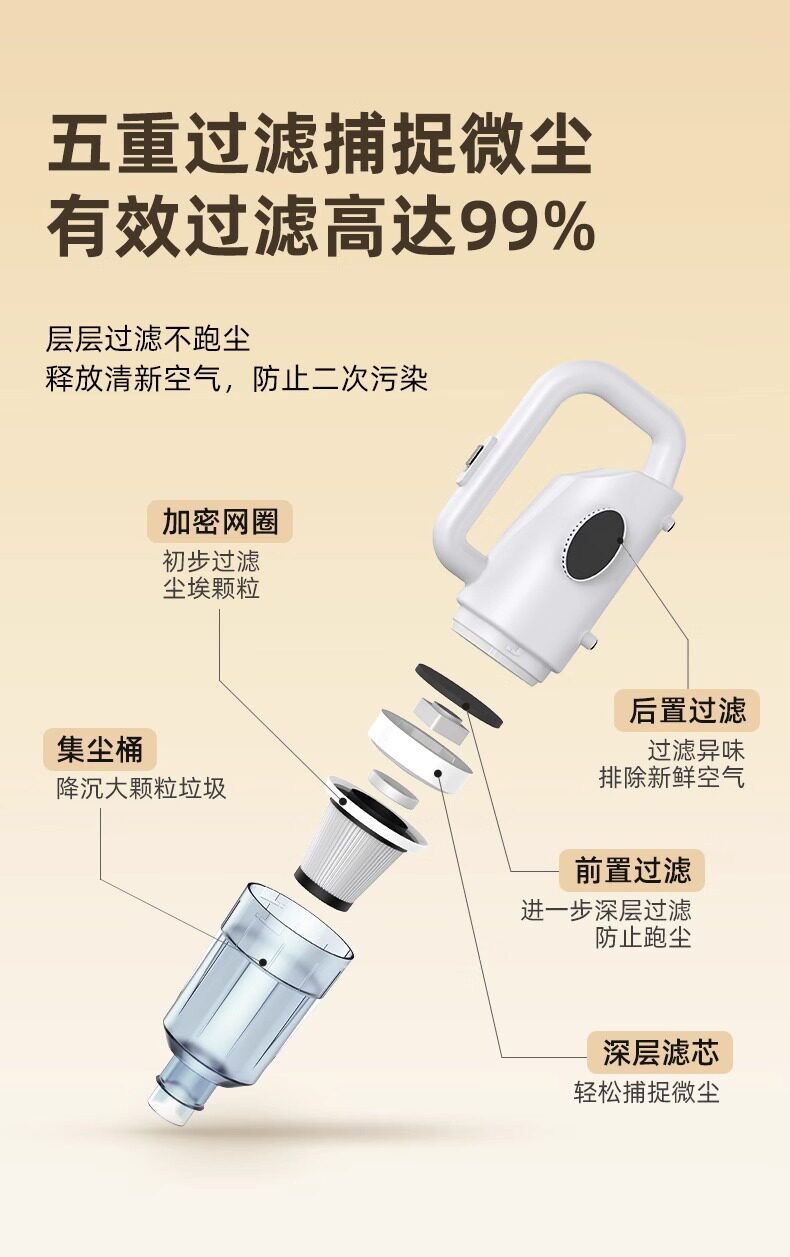 五重过滤捕捉微尘
有效过滤高达99%

层层过滤不跑尘
释放清新空气，防止二次污染

加密网圈
初步过滤
尘埃颗粒

集尘桶
降沉大颗粒垃圾

后置过滤
过滤异味
排除新鲜空气

前置过滤
进一步深层过滤
防止跑尘

深层滤芯
轻松捕捉微尘