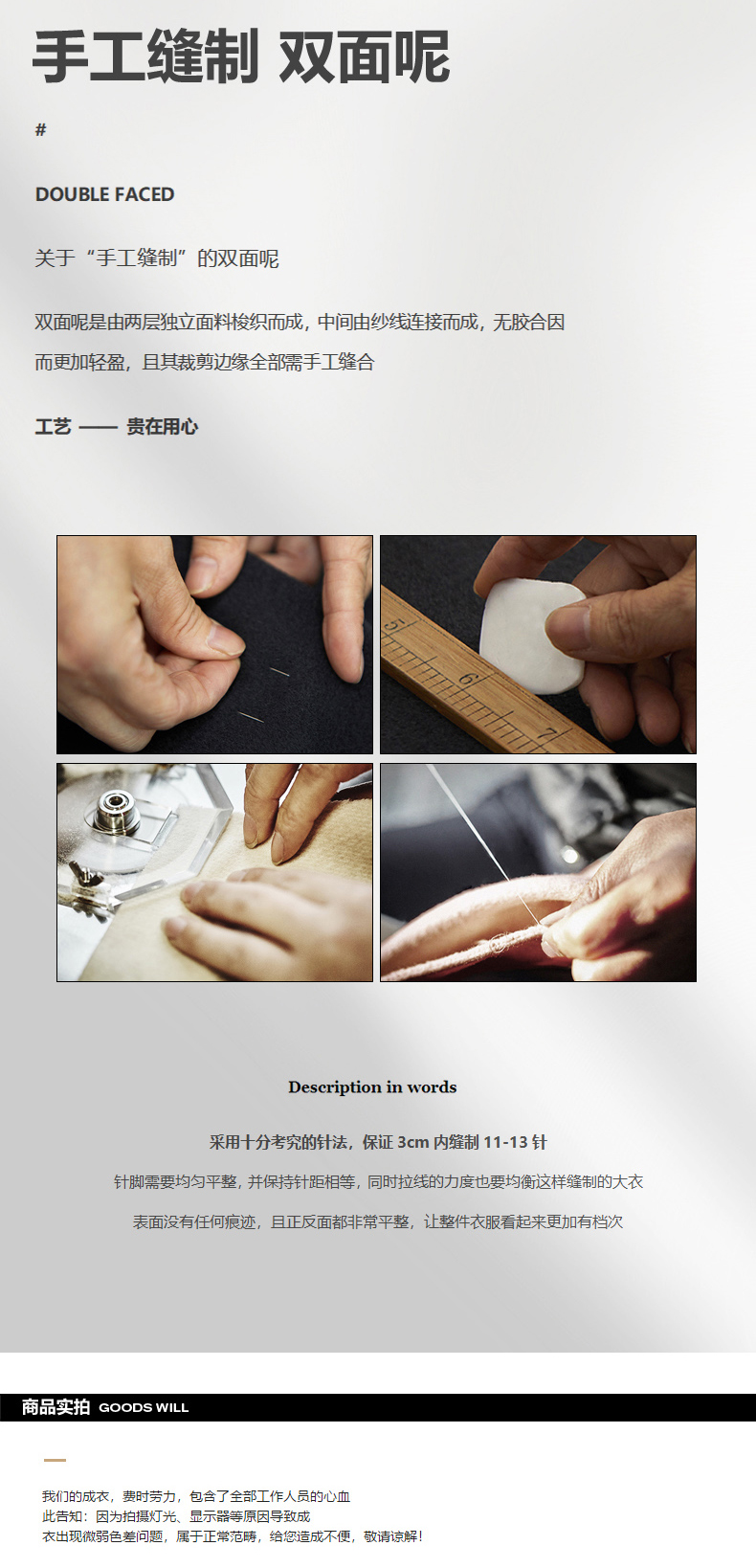 手工缝制 双面呢

#

DOUBLE FACED

关于“手工缝制”的双面呢

双面呢是由两层独立面料梭织而成，中间由纱线连接而成，无胶合因而更加轻盈，且其裁剪边缘全部需手工缝合

工艺 —— 贵在用心

5
6
7

Description in words

采用十分考究的针法，保证 3cm 内缝制 11-13 针

针脚需要均匀平整，并保持针距相等，同时拉线的力度也要均衡这样缝制的大衣

表面没有任何痕迹，且正反面都非常平整，让整件衣服看起来更加有档次

商品实拍 GOODS WILL

我们的成衣，费时劳力，包含了全部工作人员的心血
此告知：因为拍摄灯光、显示器等原因导致成
衣出现微弱色差问题，属于正常范畴，给您造成不便，敬请谅解！