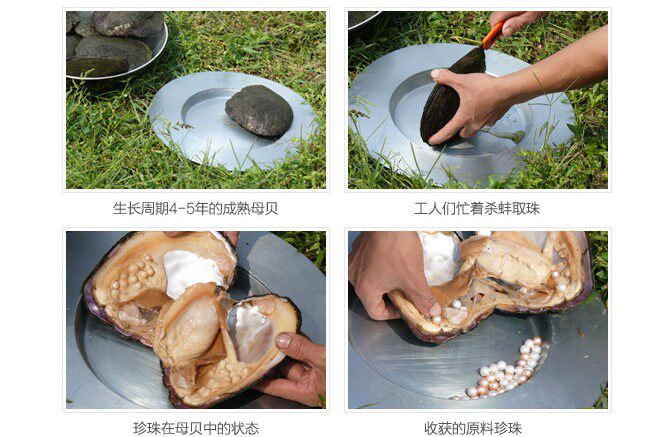 生长周期4-5年的成熟母贝

工人们忙着杀蚌取珠

珍珠在母贝中的状态

收获的原料珍珠