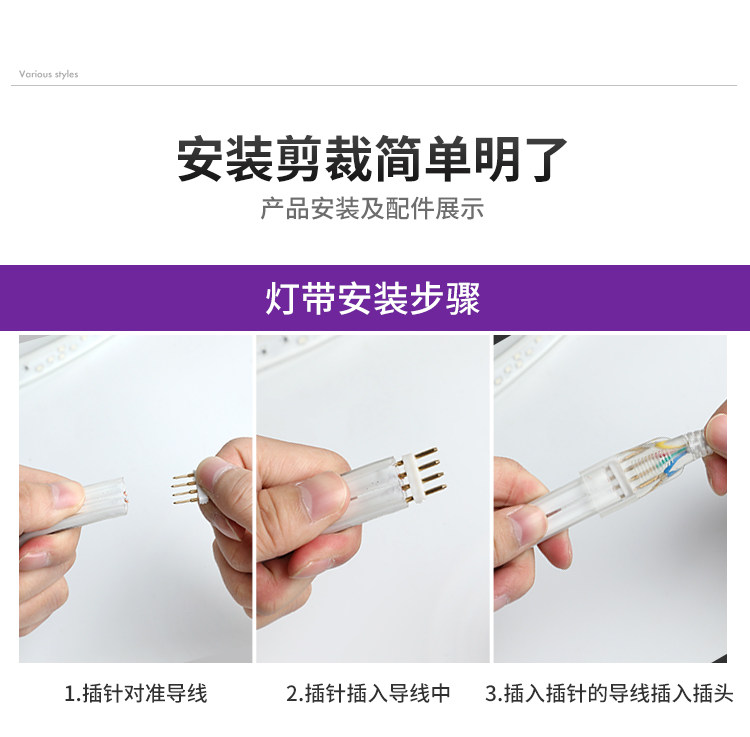 Various styles

安装剪裁简单明了

产品安装及配件展示

灯带安装步骤

1.插针对准导线

2.插针插入导线中

3.插入插针的导线插入插头