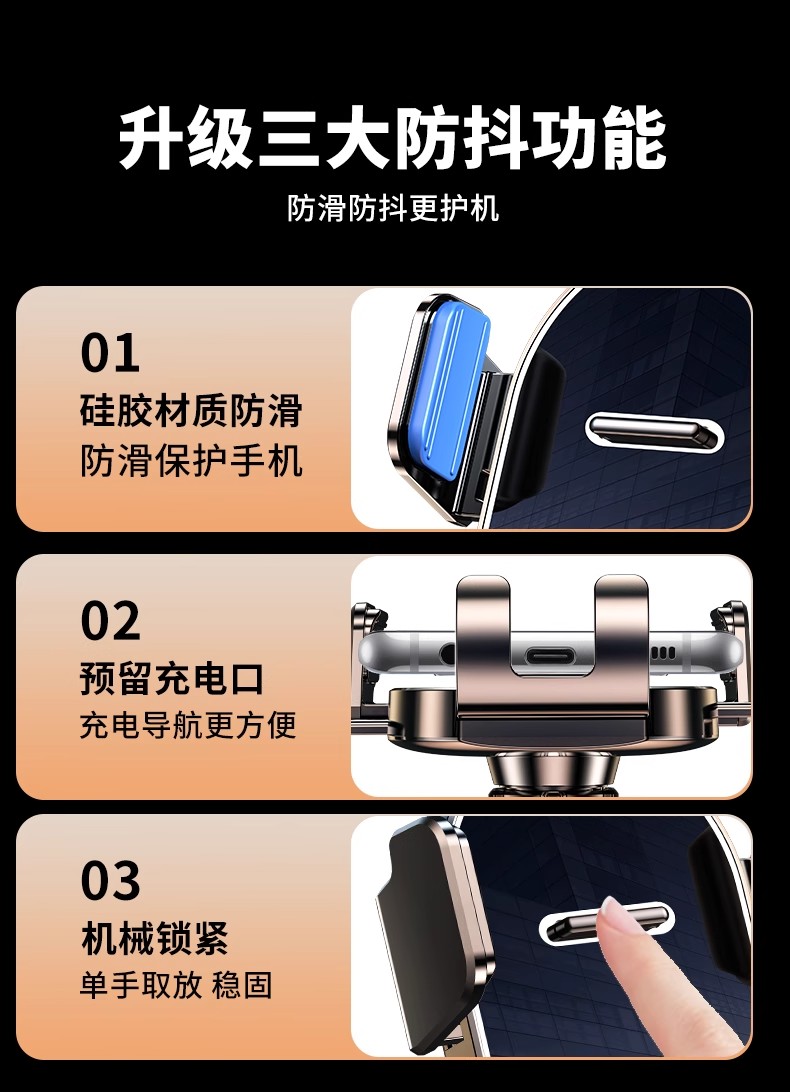 升级三大防抖功能

防滑防抖更护机

01
硅胶材质防滑
防滑保护手机

02
预留充电口
充电导航更方便

03
机械锁紧
单手取放 稳固