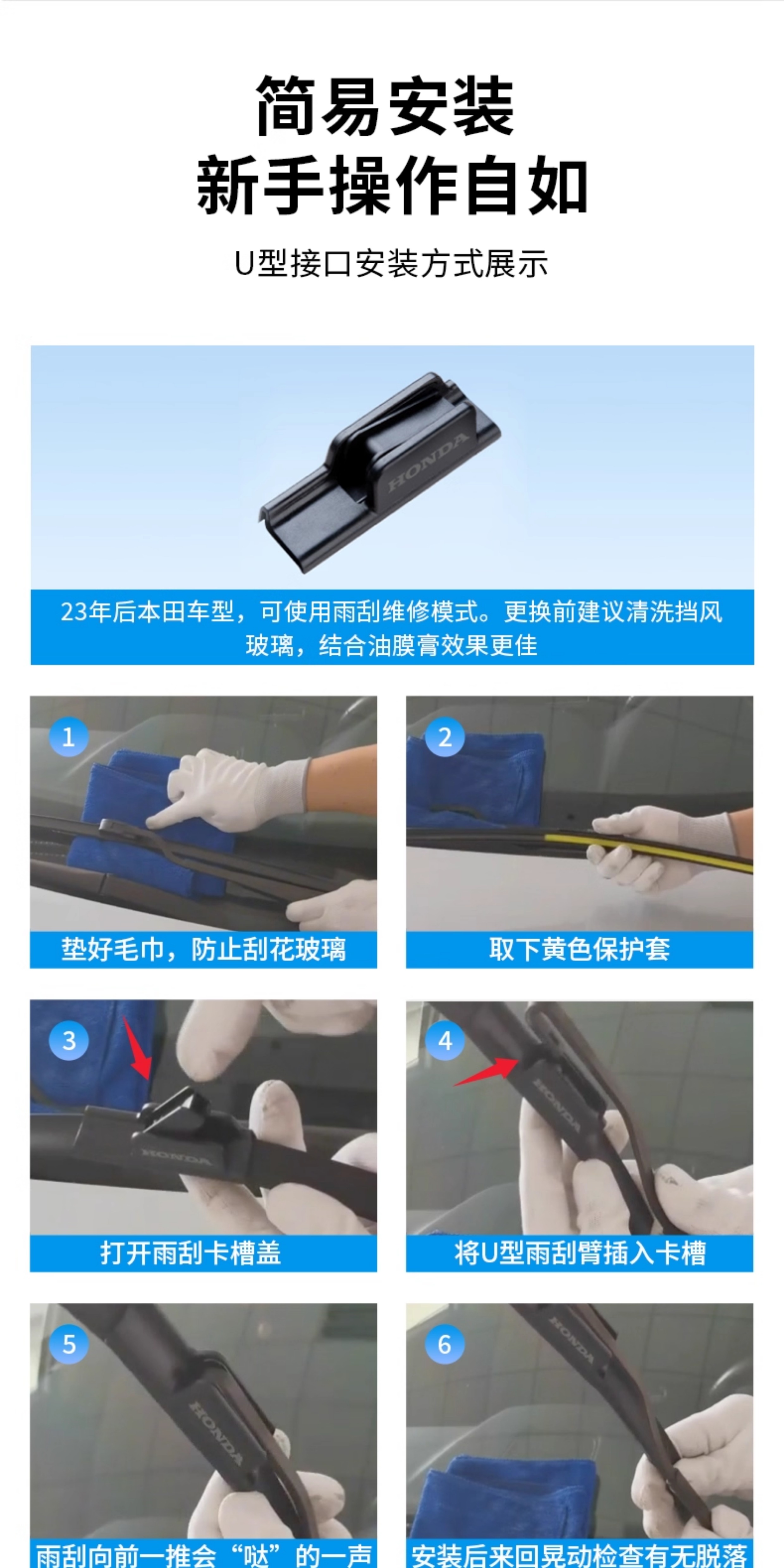 简易安装
新手操作自如

U型接口安装方式展示

HONDA

23年后本田车型，可使用雨刮维修模式。更换前建议清洗挡风玻璃，结合油膜膏效果更佳

1
垫好毛巾，防止刮花玻璃

2
取下黄色保护套

3
HONDA
打开雨刮卡槽盖

4
HONDA
将U型雨刮臂插入卡槽

5
HONDA
雨刮向前一推会“哒”的一声

6
HONDA
安装后来回晃动检查有无脱落