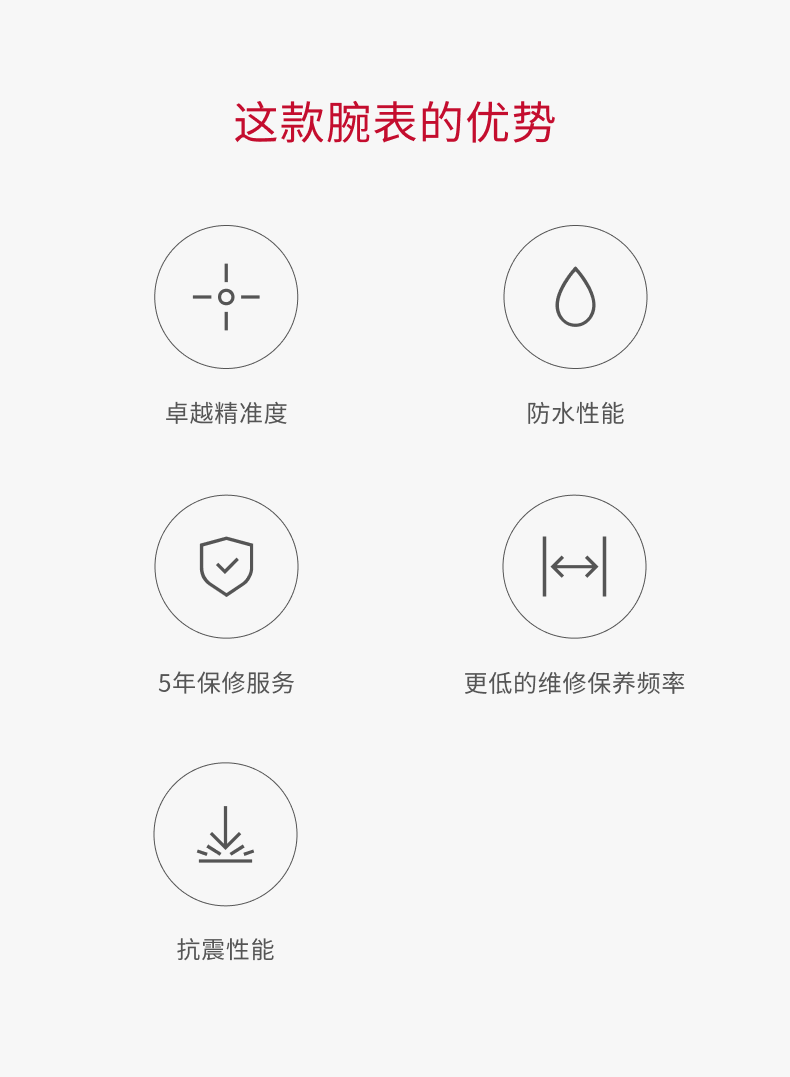 这款腕表的优势

卓越精准度

防水性能

5年保修服务

更低的维修保养频率

抗震性能