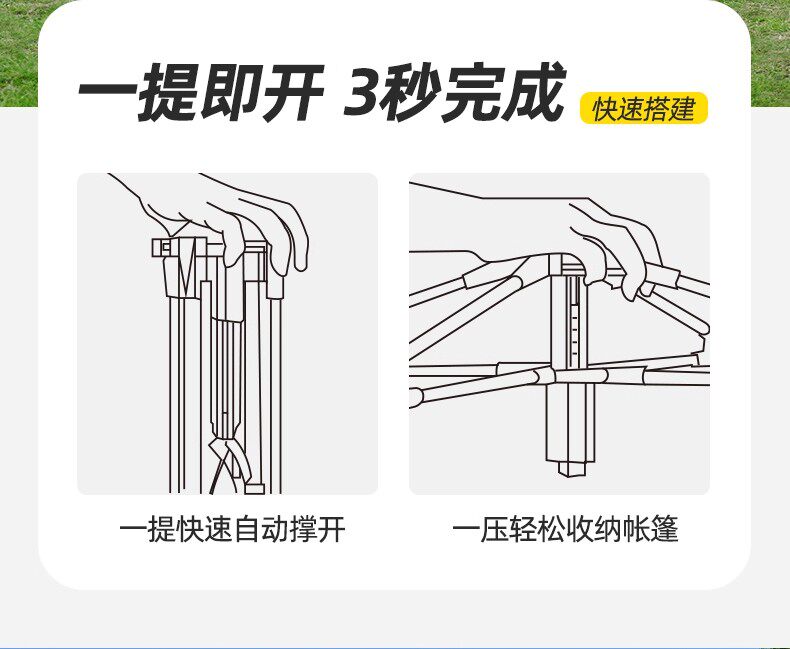 一提即开 3秒完成 快速搭建

一提快速自动撑开

一压轻松收纳帐篷