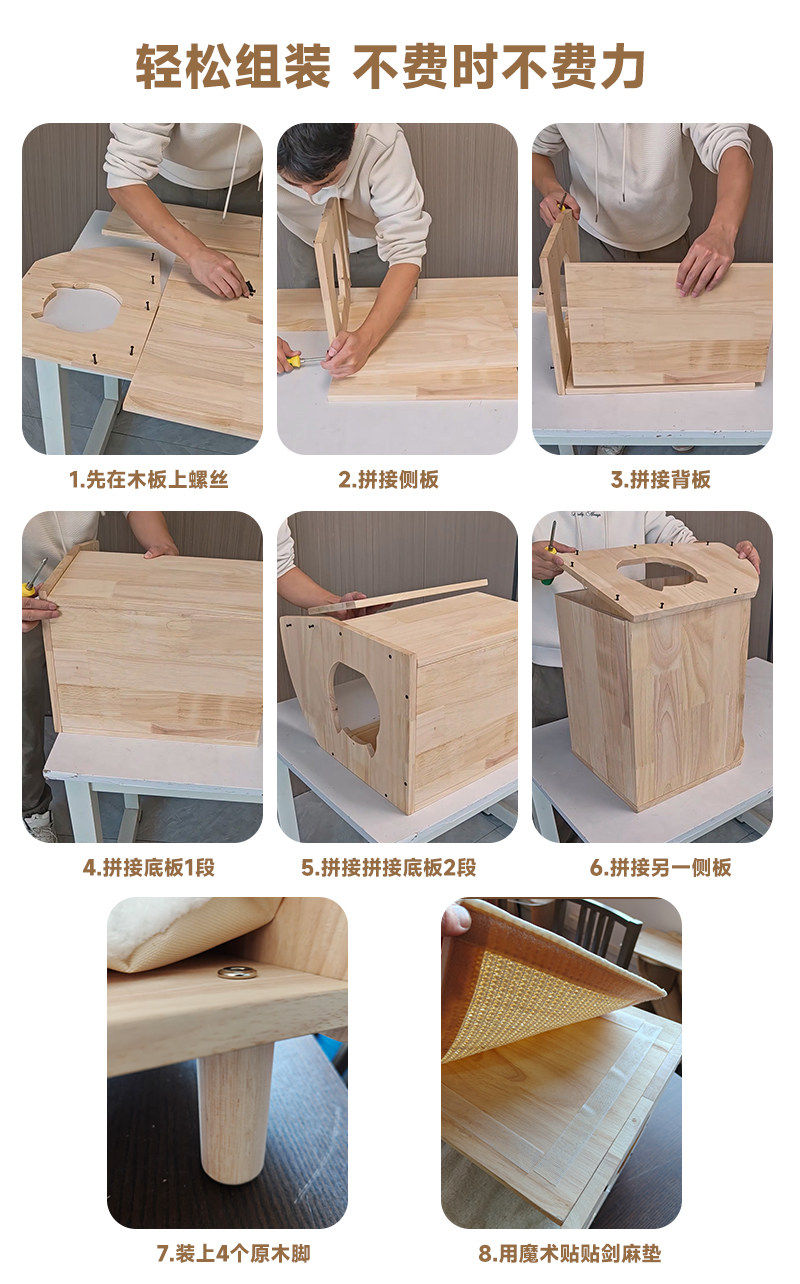 轻松组装 不费时不费力

1.先在木板上螺丝

2.拼接侧板

3.拼接背板

4.拼接底板1段

5.拼接拼接底板2段

6.拼接另一侧板

7.装上4个原木脚

8.用魔术贴贴剑麻垫