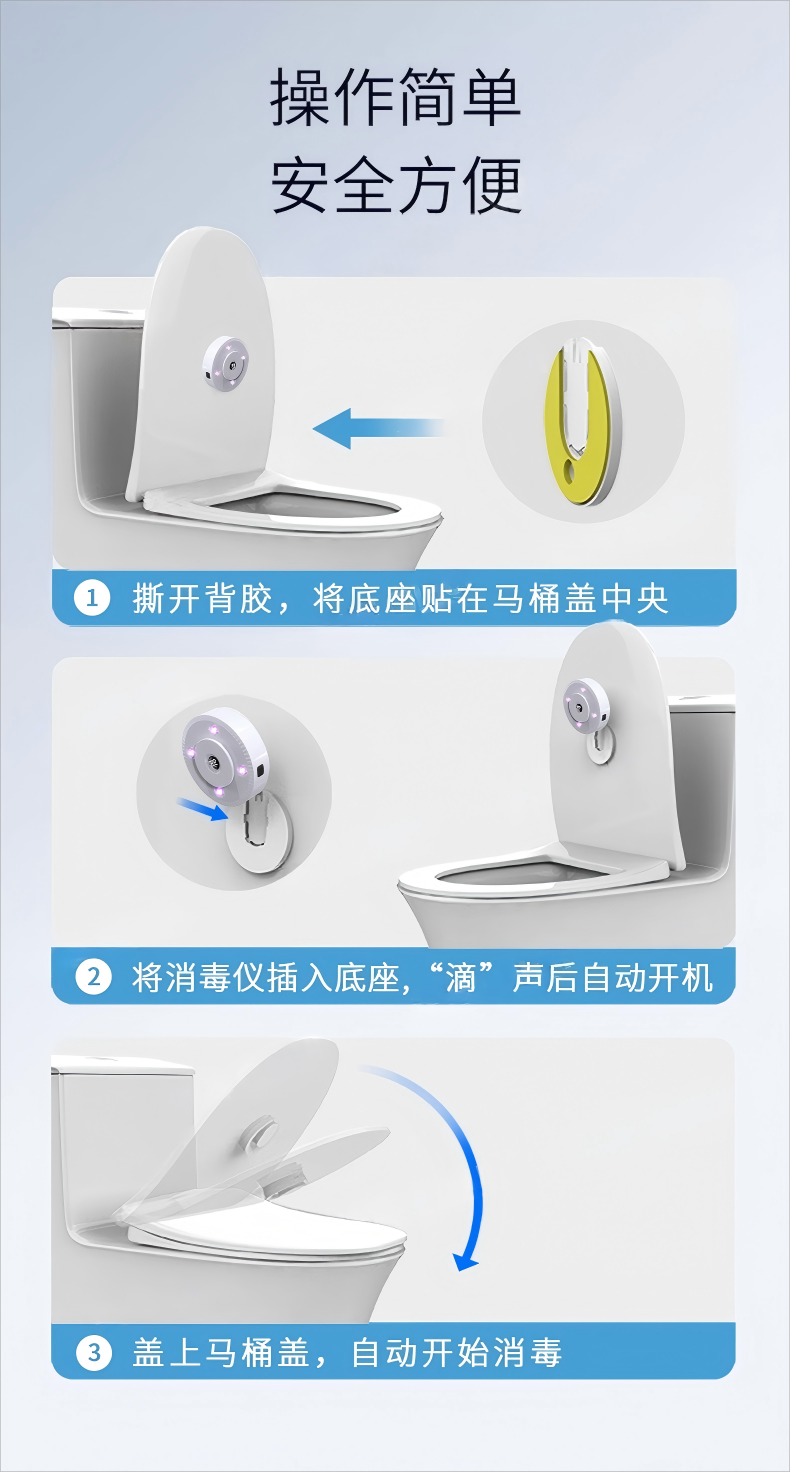 操作简单
安全方便

1 撕开背胶，将底座贴在马桶盖中央

2 将消毒仪插入底座,“滴”声后自动开机

3 盖上马桶盖，自动开始消毒