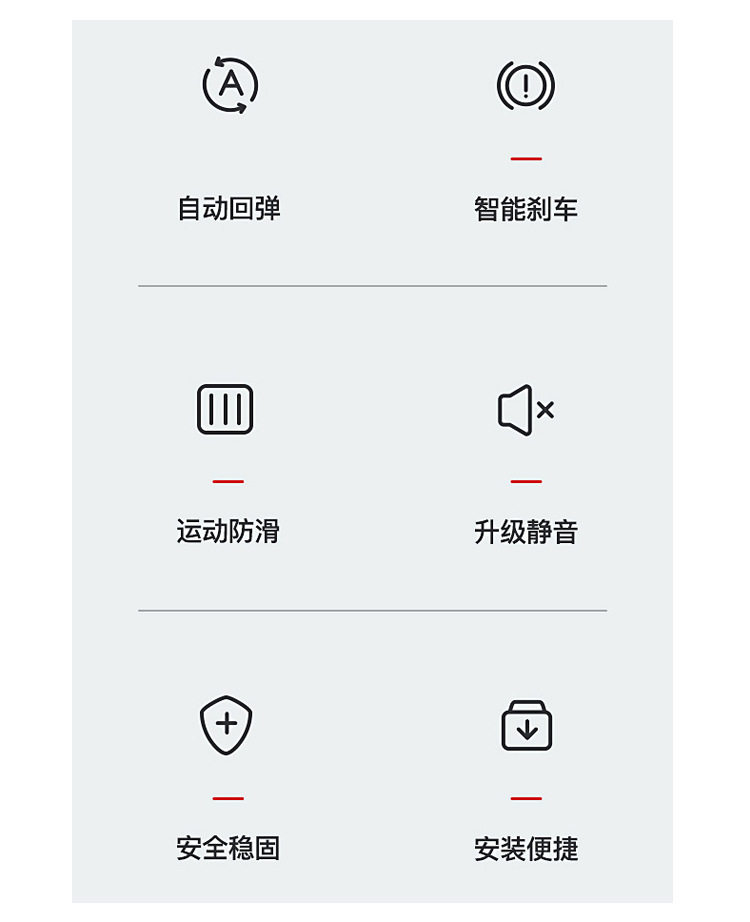 自动回弹

智能刹车

运动防滑

升级静音

安全稳固

安装便捷