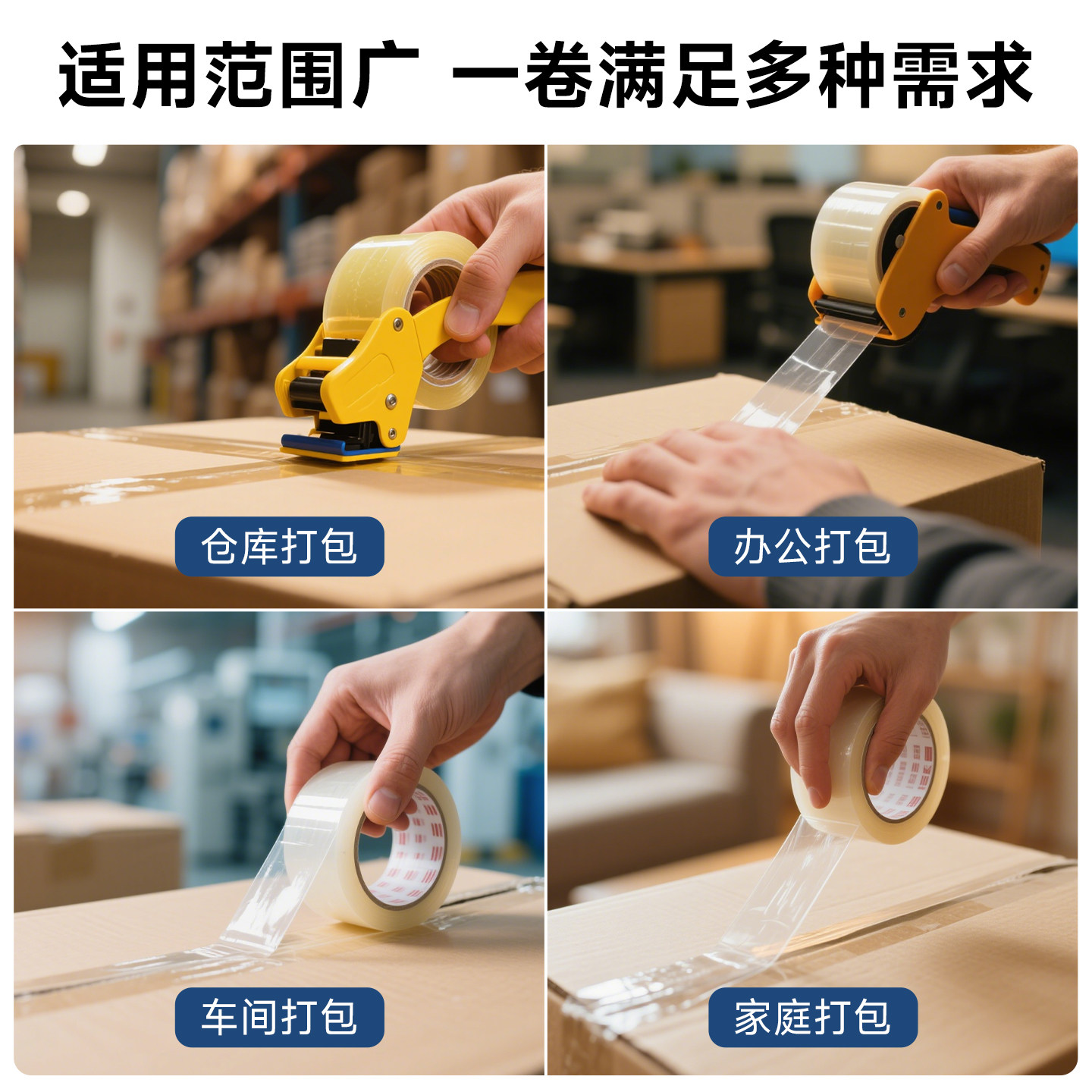 适用范围广 一卷满足多种需求

仓库打包

办公打包

车间打包

家庭打包