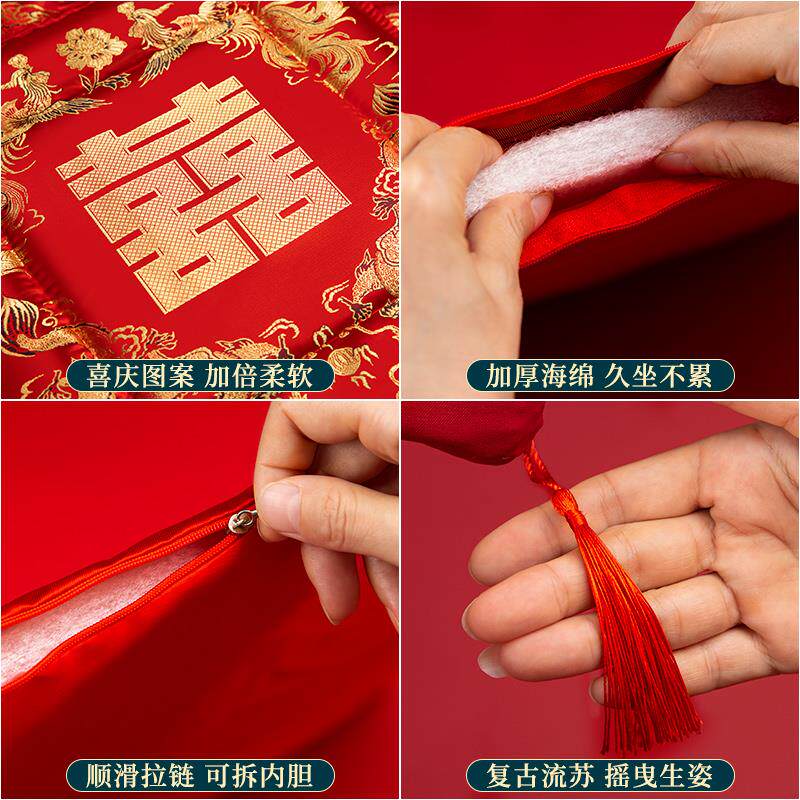 囍

喜庆图案 加倍柔软

加厚海绵 久坐不累

顺滑拉链 可拆内胆

复古流苏 摇曳生姿