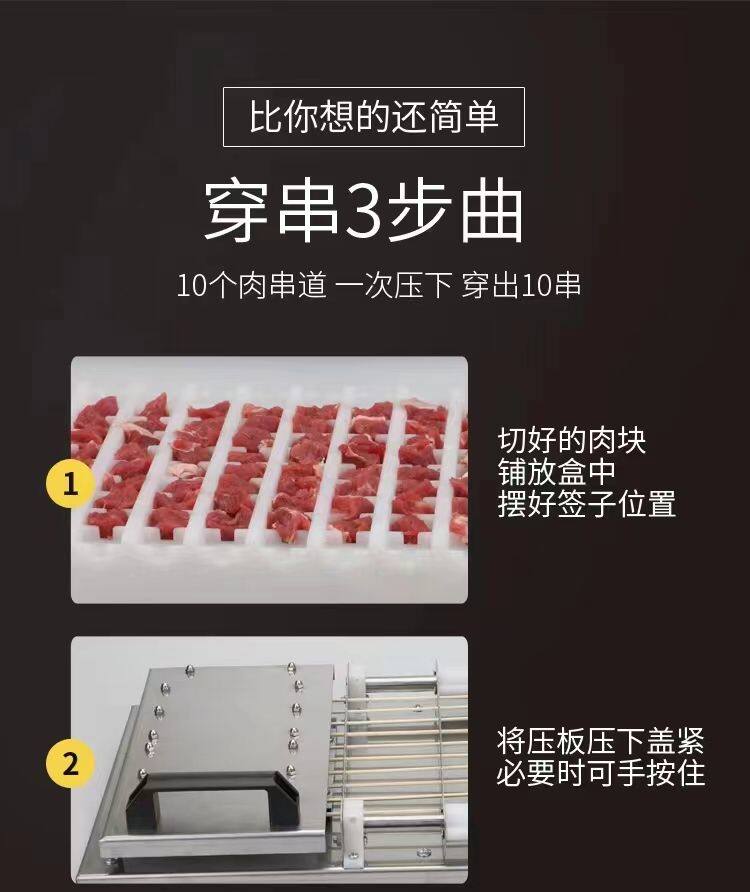 比你想的还简单

穿串3步曲

10个肉串道 一次压下 穿出10串

1

切好的肉块
铺放盒中
摆好签子位置

2

将压板压下盖紧
必要时可手按住