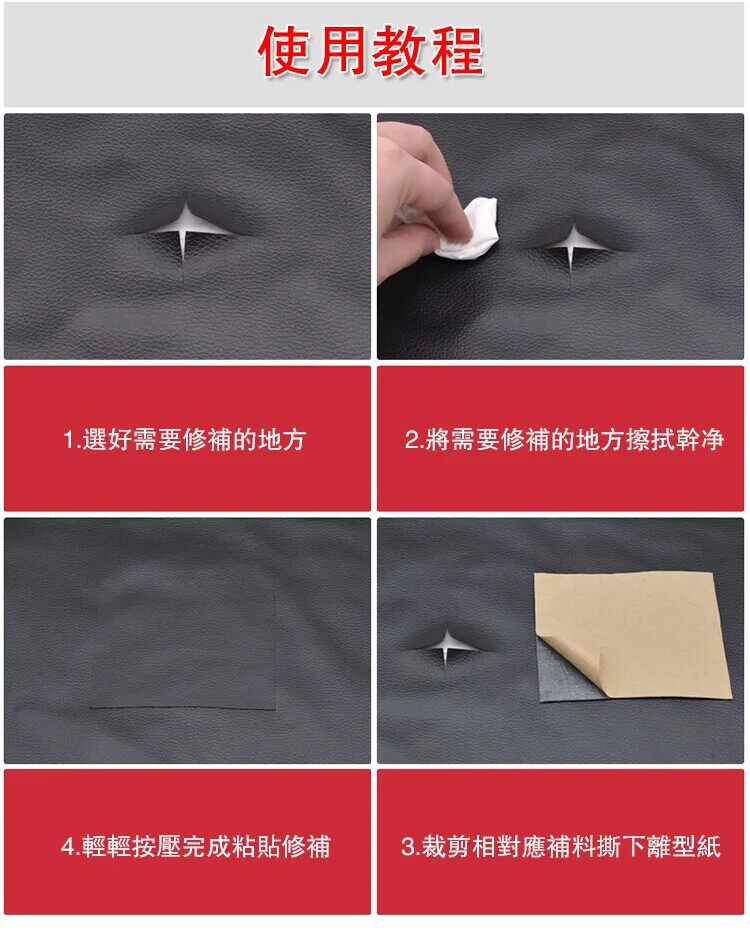 使用教程

1.選好需要修補的地方

2.將需要修補的地方擦拭幹净

4.輕輕按壓完成粘貼修補

3.裁剪相對應補料撕下離型紙