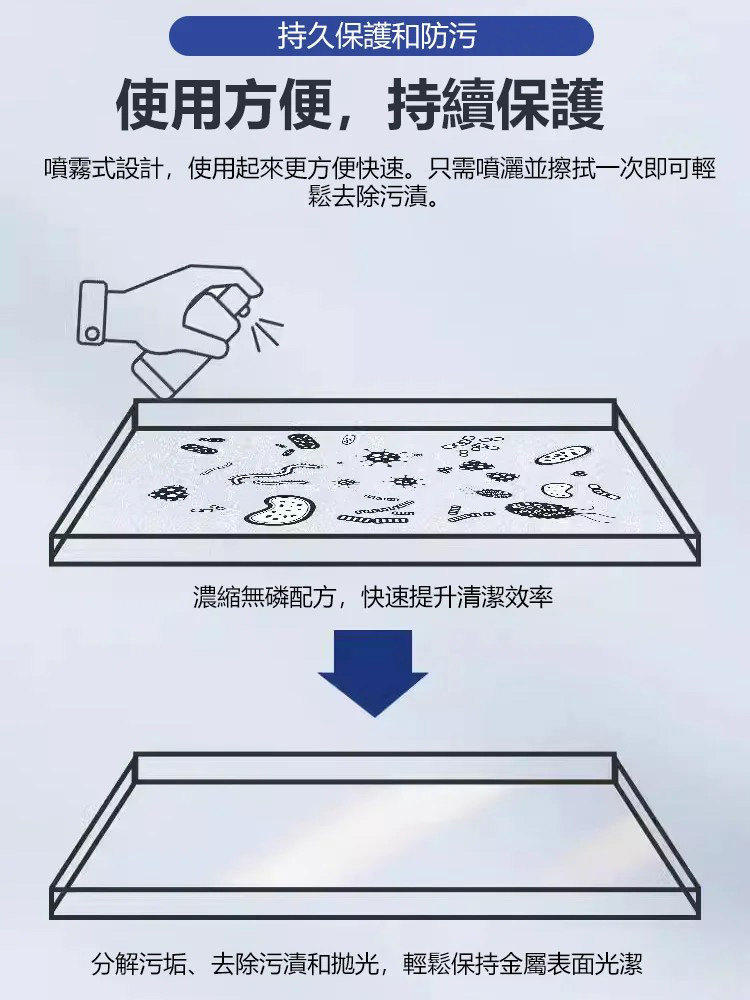 持久保護和防污

使用方便，持續保護

噴霧式設計，使用起來更方便快速。只需噴灑並擦拭一次即可輕鬆去除污漬。

濃縮無磷配方，快速提升清潔效率

分解污垢、去除污漬和拋光，輕鬆保持金屬表面光潔