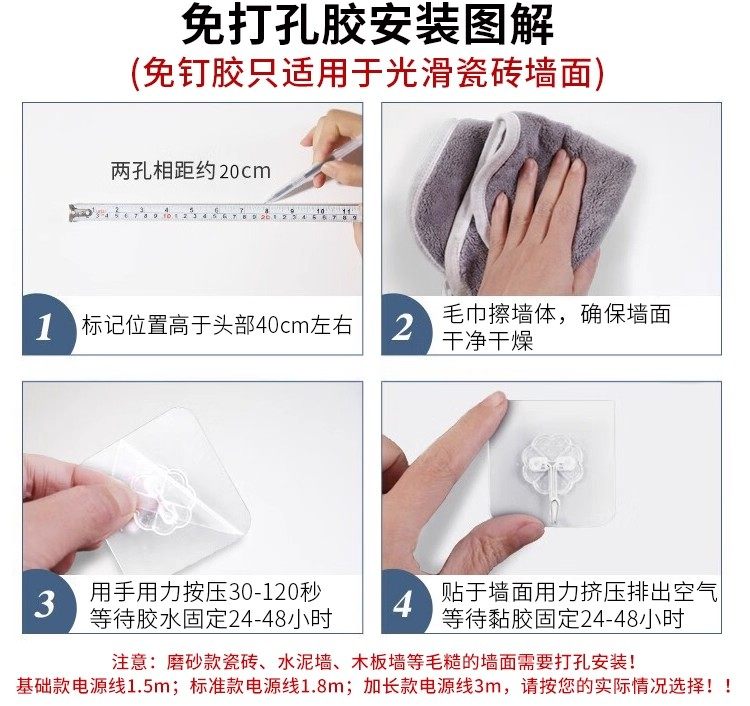 免打孔胶安装图解
(免钉胶只适用于光滑瓷砖墙面)

两孔相距约20cm

1 标记位置高于头部40cm左右

2 毛巾擦墙体，确保墙面干净干燥

3 用手用力按压30-120秒
等待胶水固定24-48小时

4 贴于墙面用力挤压排出空气
等待黏胶固定24-48小时

注意：磨砂款瓷砖、水泥墙、木板墙等毛糙的墙面需要打孔安装！
基础款电源线1.5m；标准款电源线1.8m；加长款电源线3m，请按您的实际情况选择！！