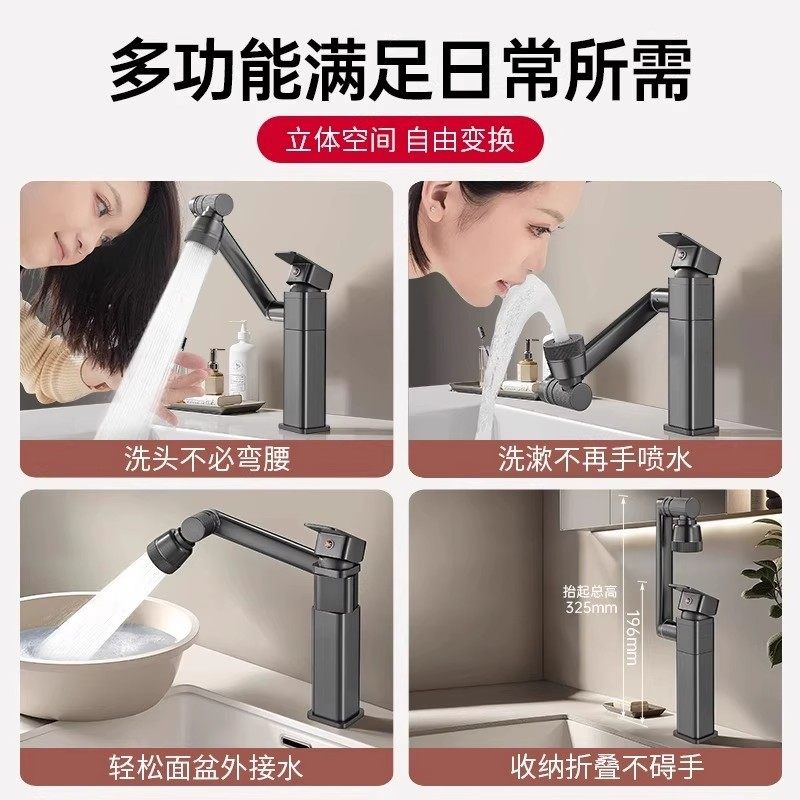 多功能满足日常所需

立体空间 自由变换

洗头不必弯腰

洗漱不再手喷水

轻松面盆外接水

抬起总高
325mm

196mm

收纳折叠不碍手