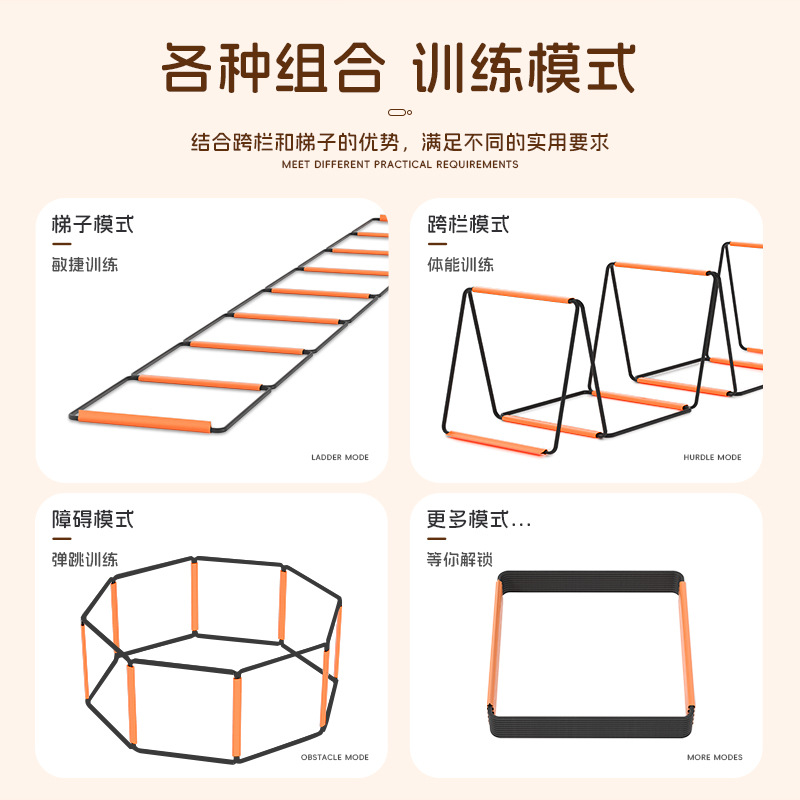 各种组合 训练模式

结合跨栏和梯子的优势，满足不同的实用要求
MEET DIFFERENT PRACTICAL REQUIREMENTS

梯子模式
敏捷训练
LADDER MODE

跨栏模式
体能训练
HURDLE MODE

障碍模式
弹跳训练
OBSTACLE MODE

更多模式...
等你解锁
MORE MODES